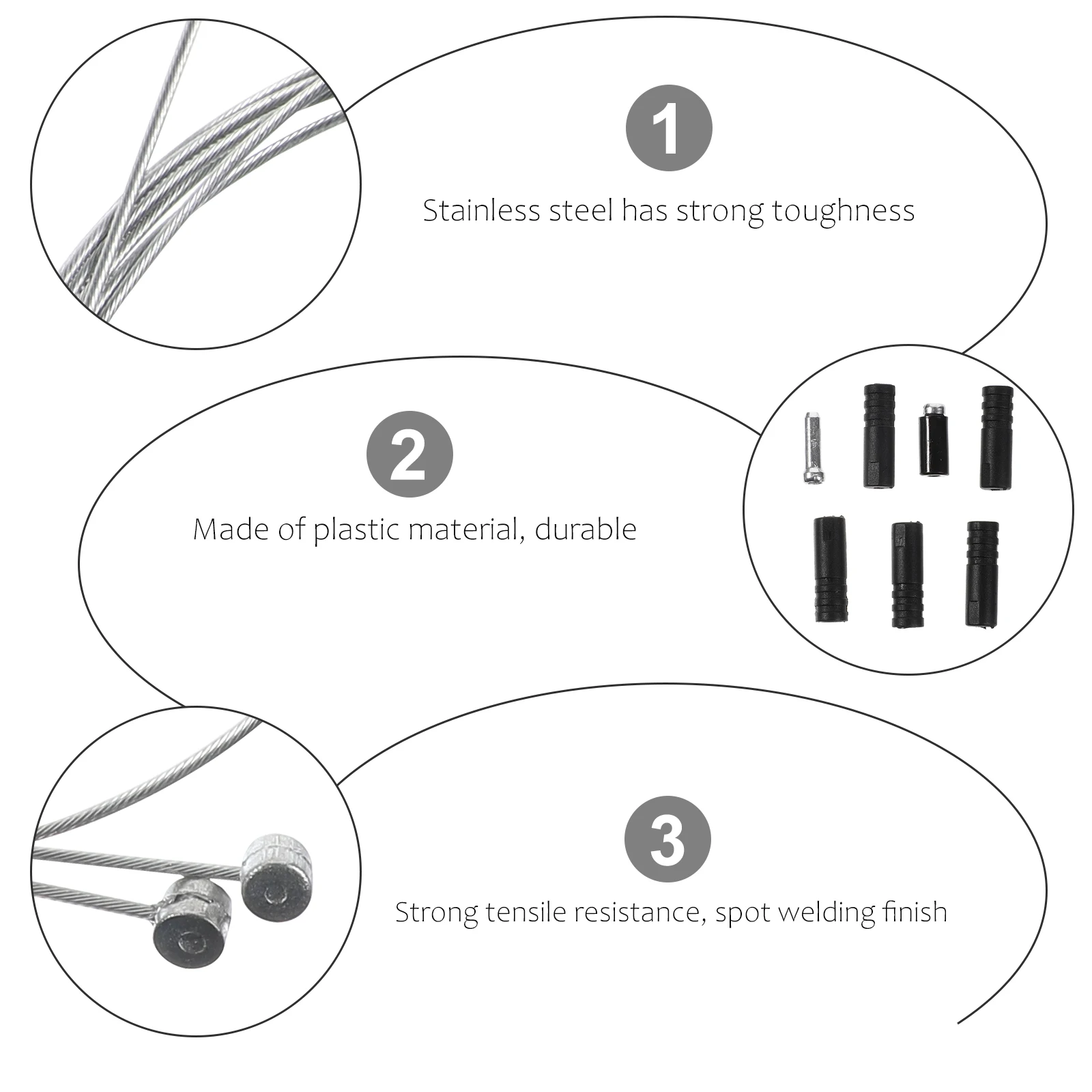 1

Stainless steel has strong toughness

2

Made of plastic material, durable

3

Strong tensile resistance, spot welding finish