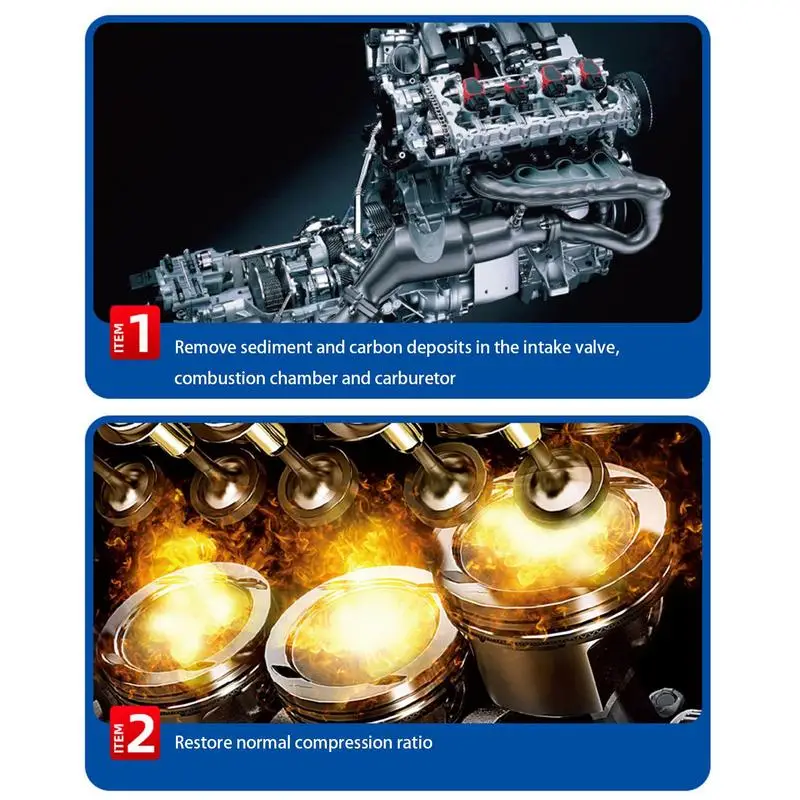 ITEM 1 Remove sediment and carbon deposits in the intake valve, combustion chamber and carburetor

ITEM 2 Restore normal compression ratio