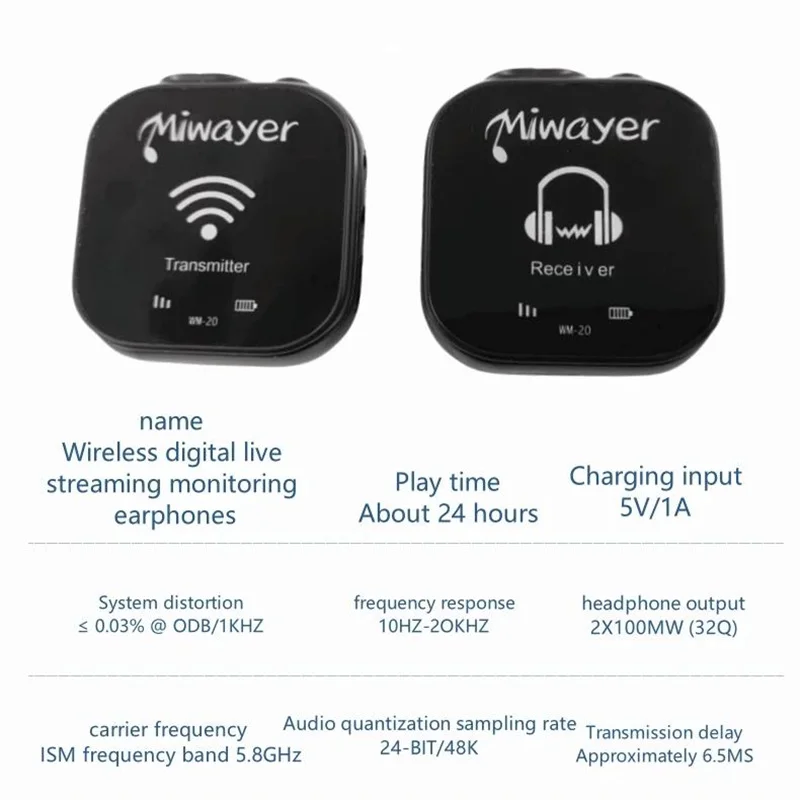 Miwayer
Transmitter
WM-20

Miwayer
Receiver
WM-20

name
Wireless digital live streaming monitoring earphones

Play time
About 24 hours

Charging input
5V/1A

System distortion
≤ 0.03% @ ODB/1KHZ

frequency response
10HZ-2OKHZ

headphone output
2X100MW (32Q)

carrier frequency
ISM frequency band 5.8GHz

Audio quantization sampling rate
24-BIT/48K

Transmission delay
Approximately 6.5MS