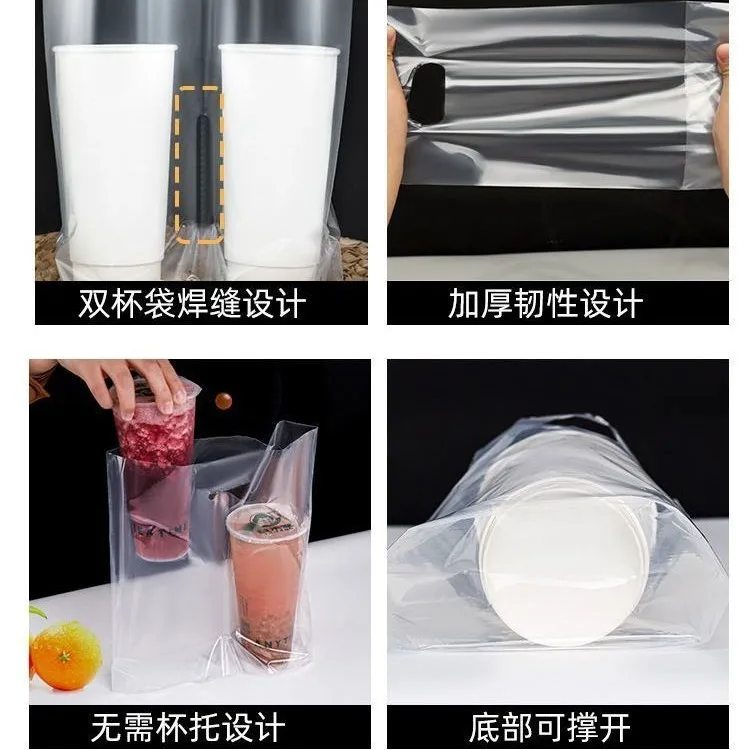 双杯袋焊缝设计

加厚韧性设计

无需杯托设计

底部可撑开