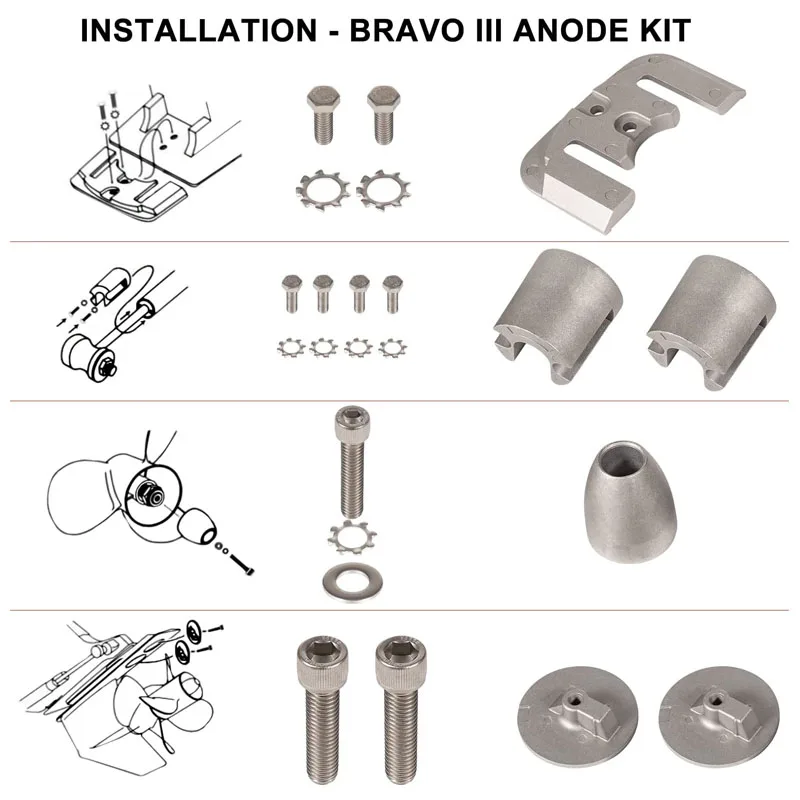 INSTALLATION - BRAVO III ANODE KIT