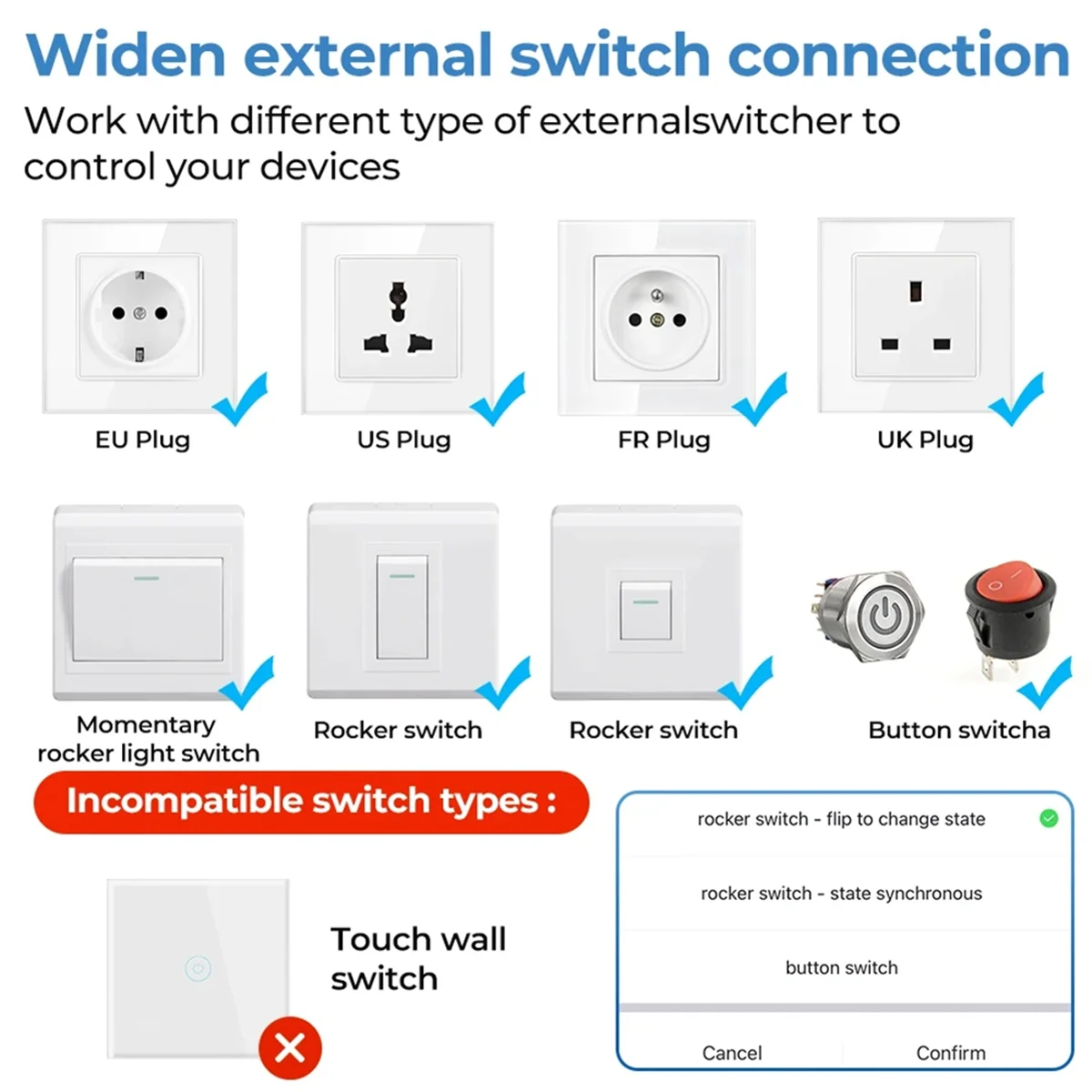 Widen external switch connection

Work with different type of externalswitcher to control your devices

EU Plug

US Plug

FR Plug

UK Plug

Momentary rocker light switch

Rocker switch

Rocker switch

Button switcha

Incompatible switch types :

Touch wall switch

rocker switch - flip to change state

rocker switch - state synchronous

button switch

Cancel

Confirm