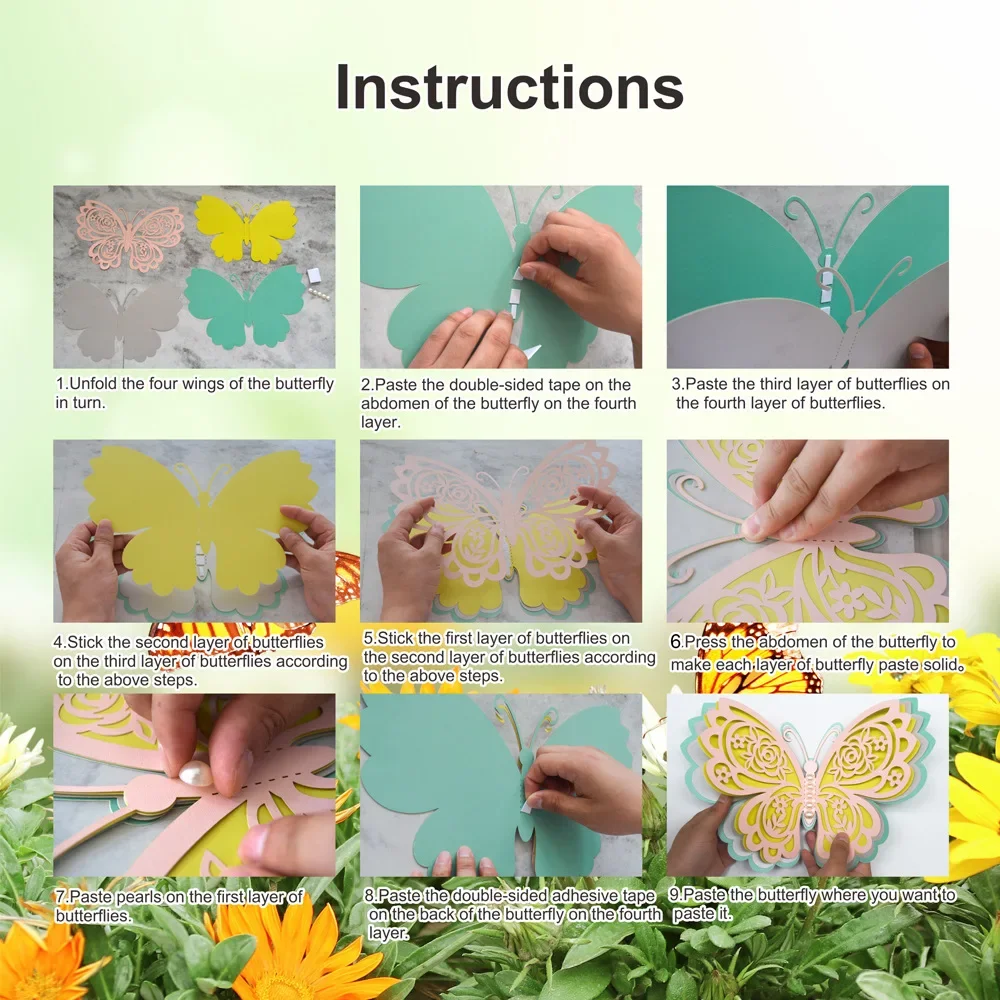 Instructions

1.Unfold the four wings of the butterfly in turn.

2.Paste the double-sided tape on the abdomen of the butterfly on the fourth layer.

3.Paste the third layer of butterflies on the fourth layer of butterflies.

4.Stick the second layer of butterflies on the third layer of butterflies according to the above steps.

5.Stick the first layer of butterflies on the second layer of butterflies according to the above steps.

6.Press the abdomen of the butterfly to make each layer of butterfly paste solid。

7.Paste pearls on the first layer of butterflies.

8.Paste the double-sided adhesive tape on the back of the butterfly on the fourth layer.

9.Paste the butterfly where you want to paste it.