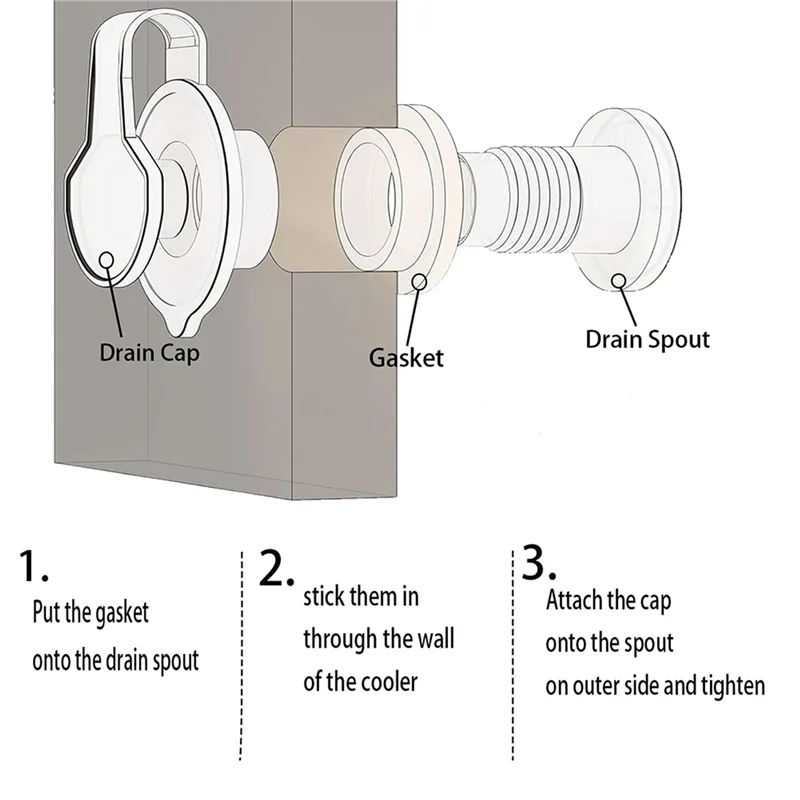 Drain Cap

Gasket

Drain Spout

1.
Put the gasket
onto the drain spout

2.
stick them in
through the wall
of the cooler

3.
Attach the cap
onto the spout
on outer side and tighten