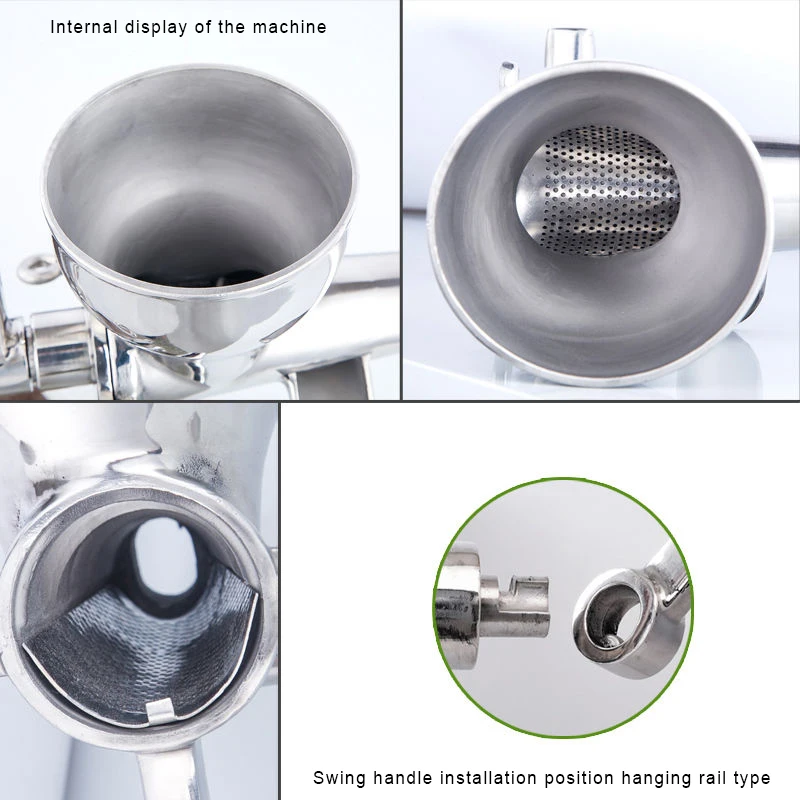 Internal display of the machine

Swing handle installation position hanging rail type