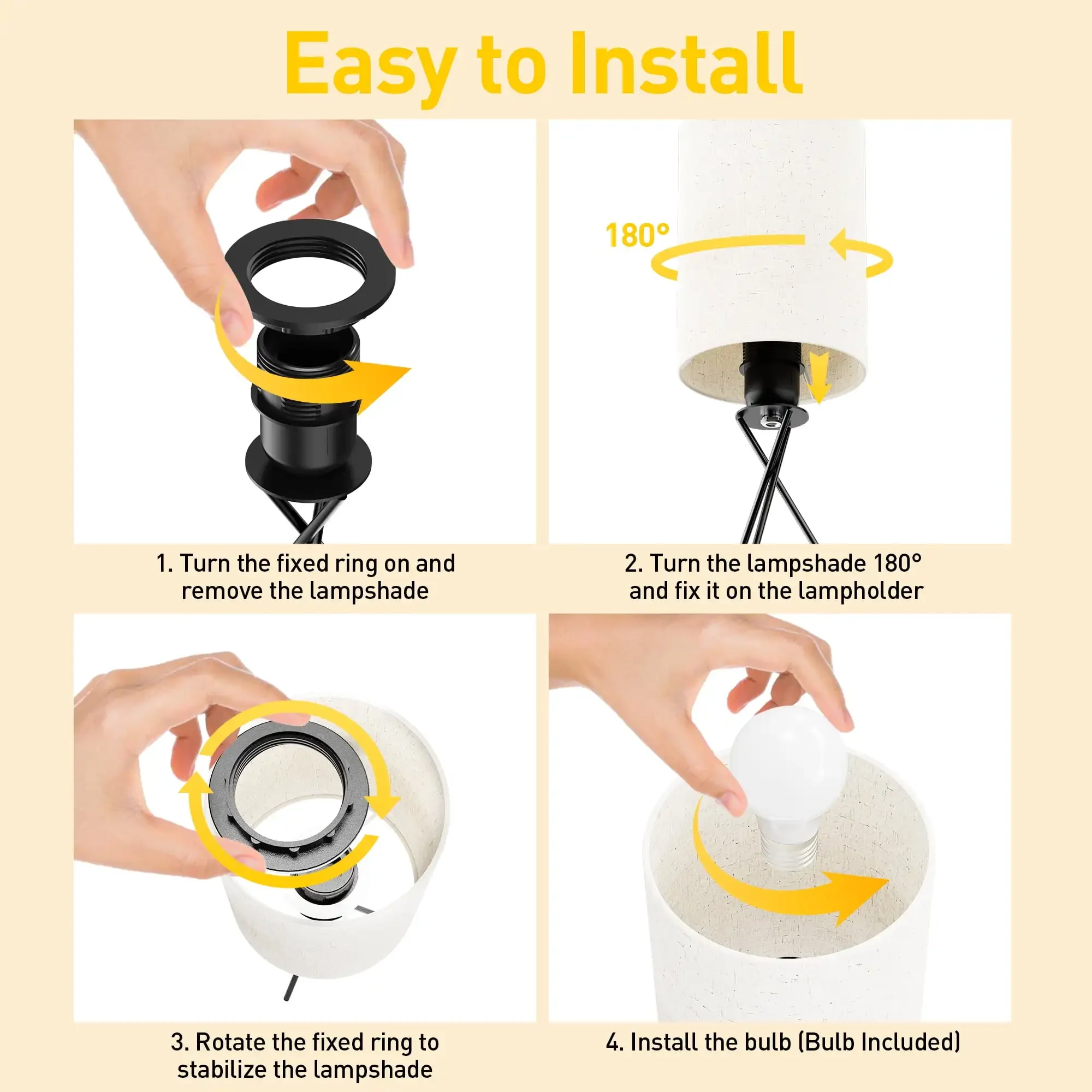 Easy to Install

1. Turn the fixed ring on and remove the lampshade

180°

2. Turn the lampshade 180° and fix it on the lampholder

3. Rotate the fixed ring to stabilize the lampshade

4. Install the bulb (Bulb Included)