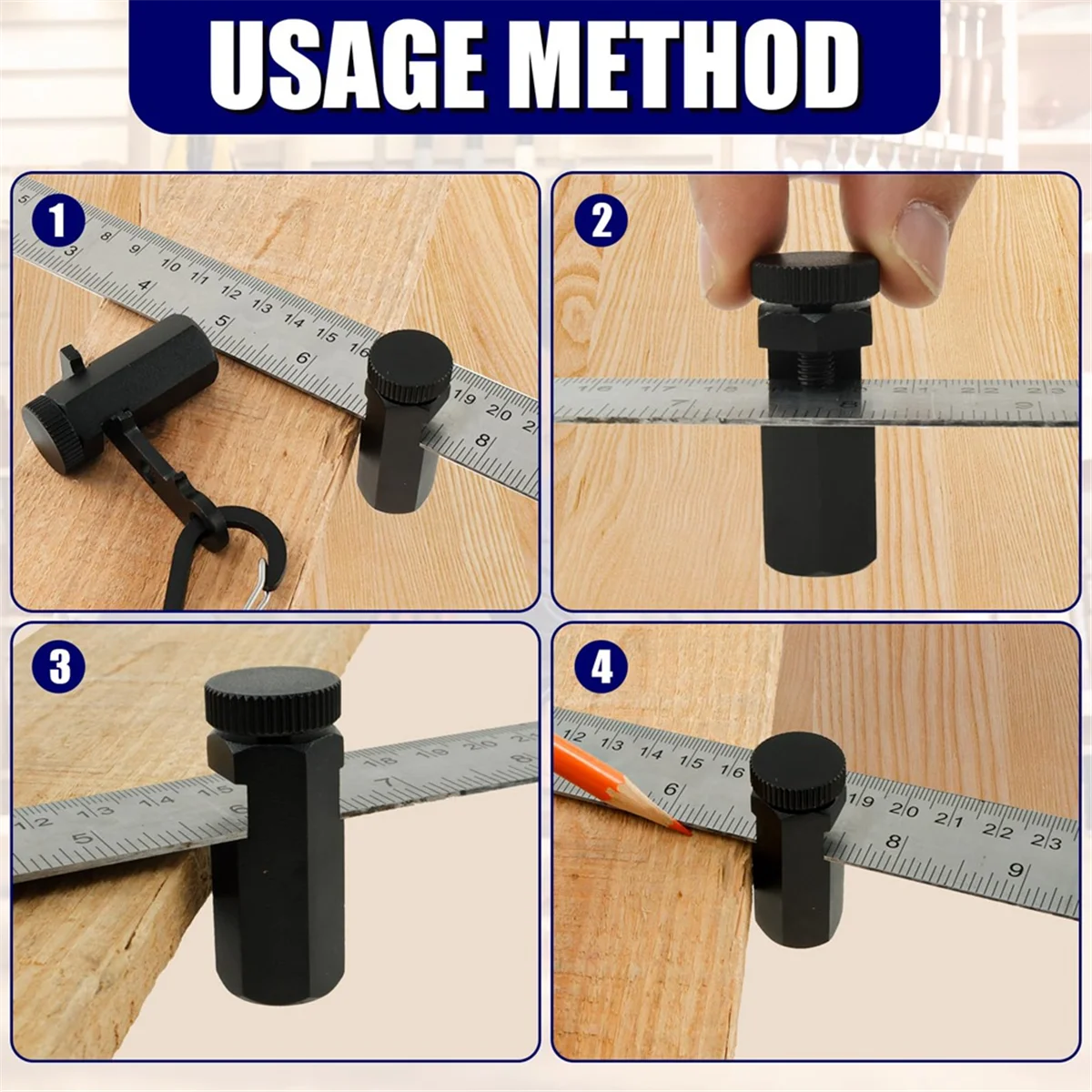 USAGE METHOD

1

2

3

4