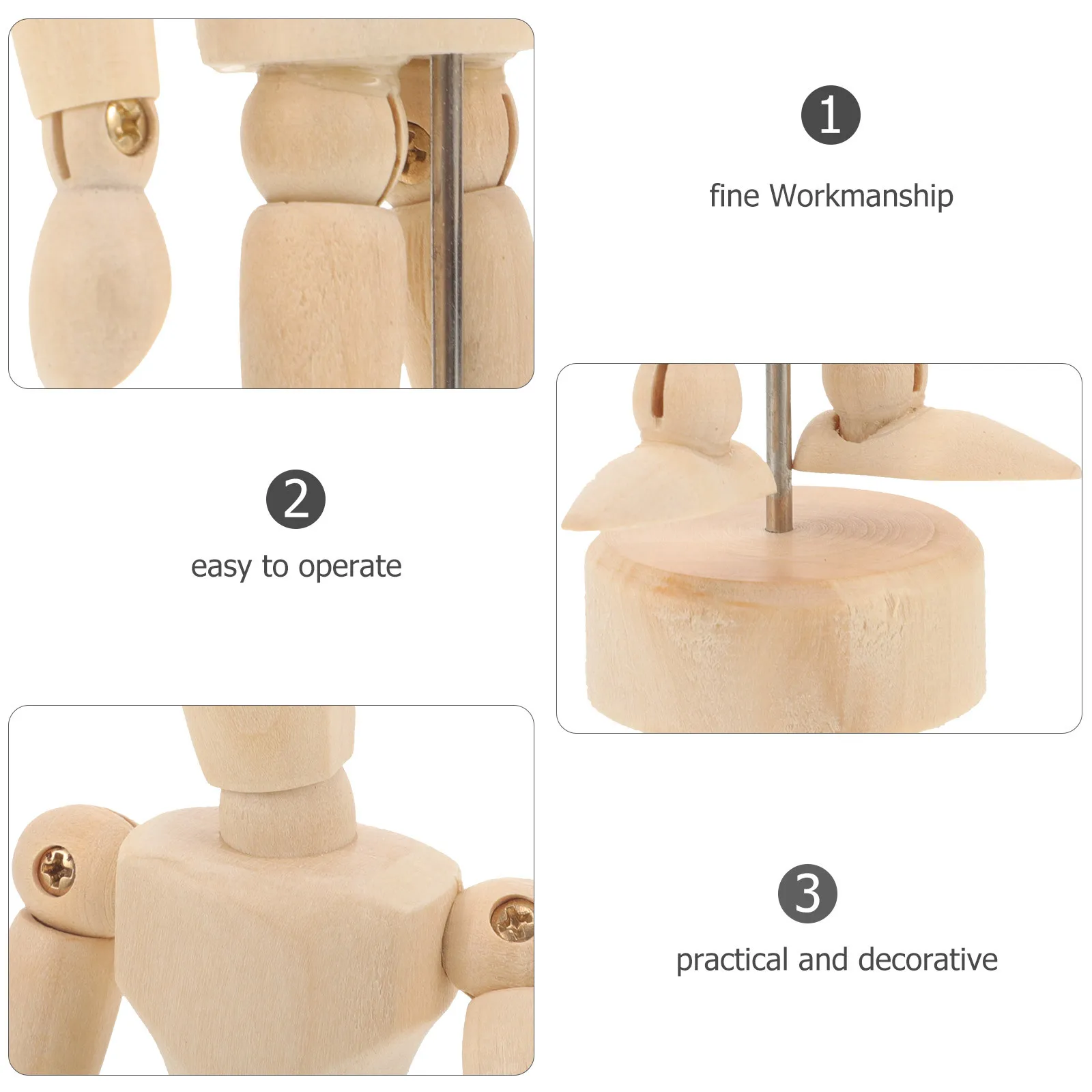 1

fine Workmanship

2

easy to operate

3

practical and decorative