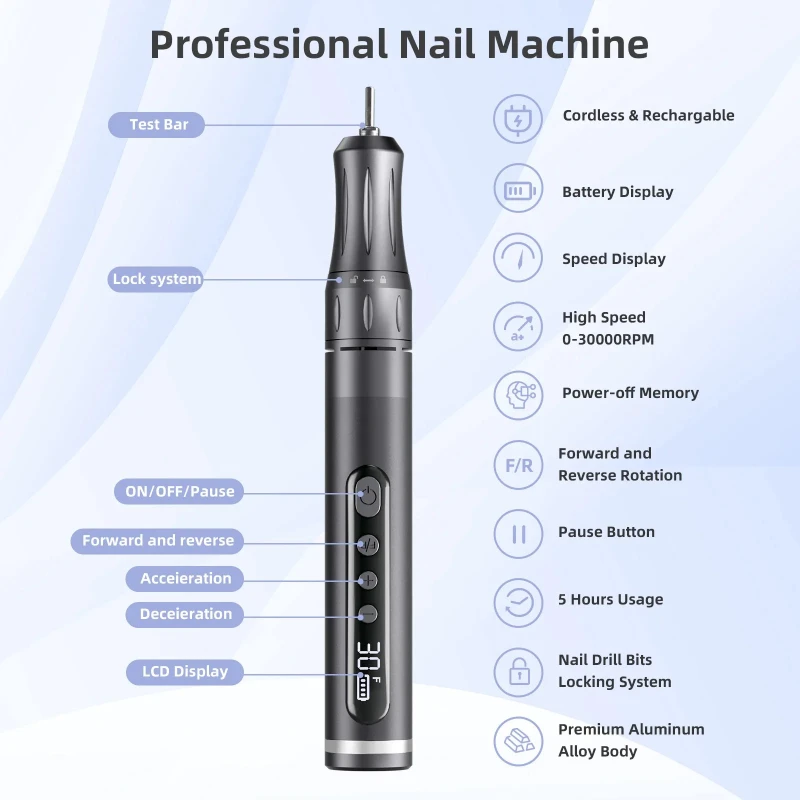 Professional Nail Machine

Test Bar

Lock system

ON/OFF/Pause

Forward and reverse

Acceieration

Deceieration

LCD Display

30 F

Cordless & Rechargable

Battery Display

Speed Display

High Speed 0-30000RPM

Power-off Memory

F/R

Forward and Reverse Rotation

Pause Button

5 Hours Usage

Nail Drill Bits Locking System

Premium Aluminum Alloy Body