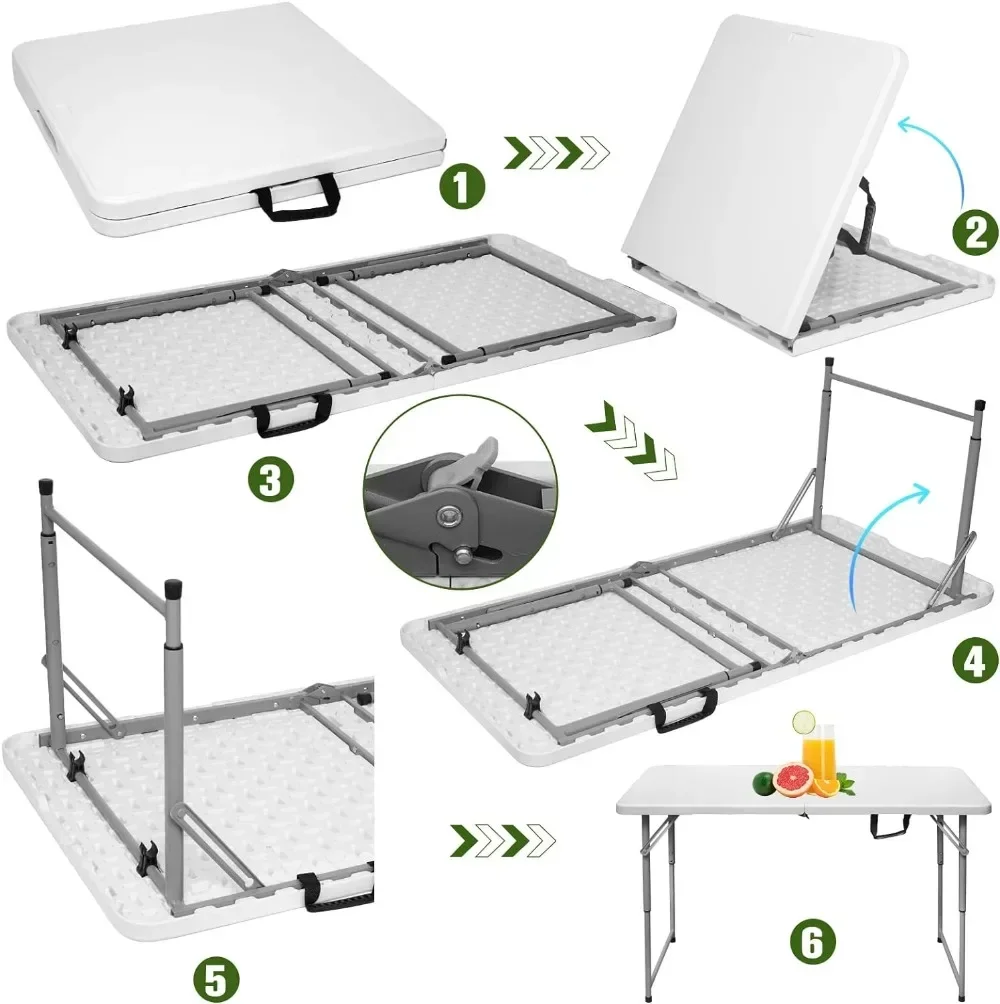 1

2

3

4

5

6