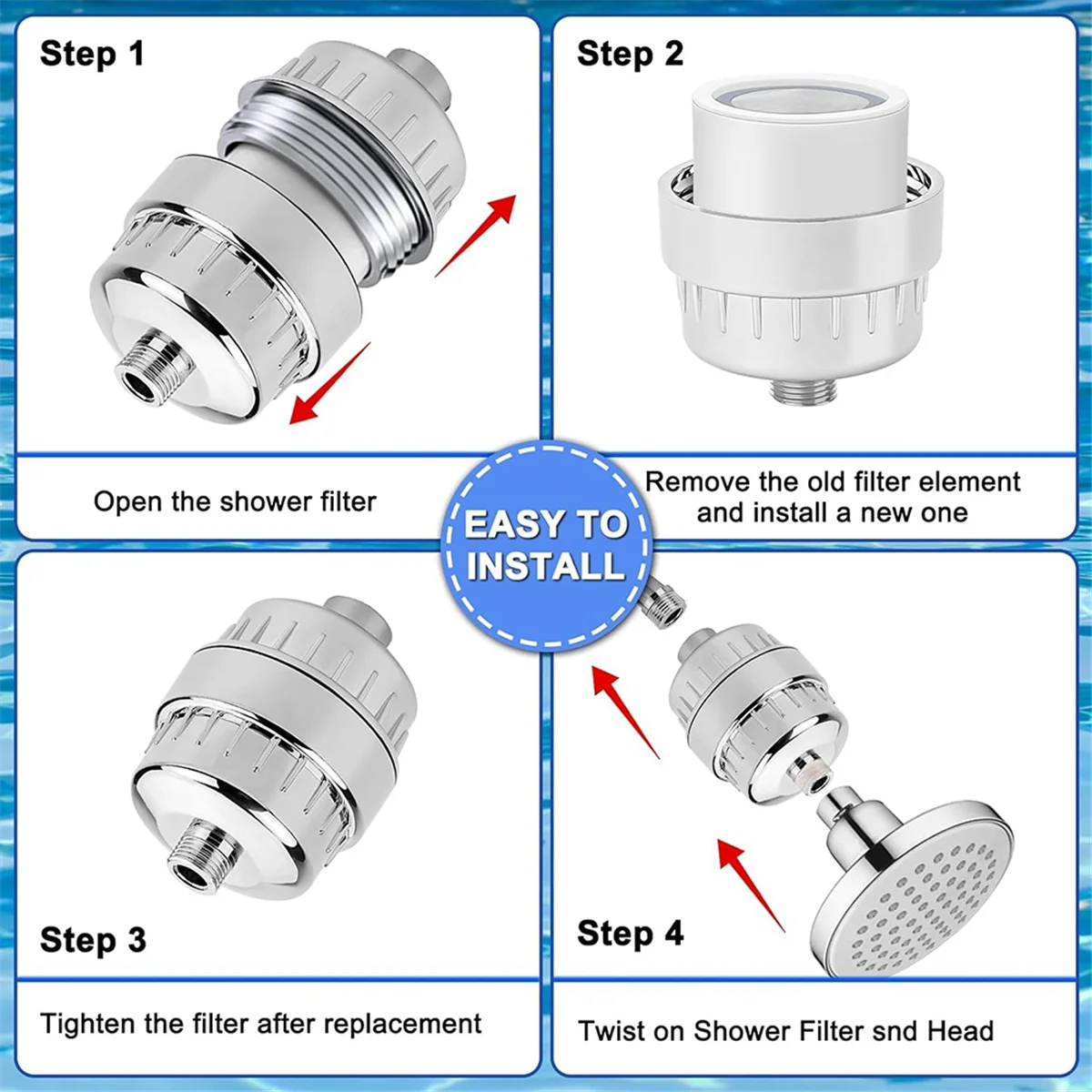 Step 1

Open the shower filter

Step 2

Remove the old filter element and install a new one

EASY TO INSTALL

Step 3

Tighten the filter after replacement

Step 4

Twist on Shower Filter snd Head