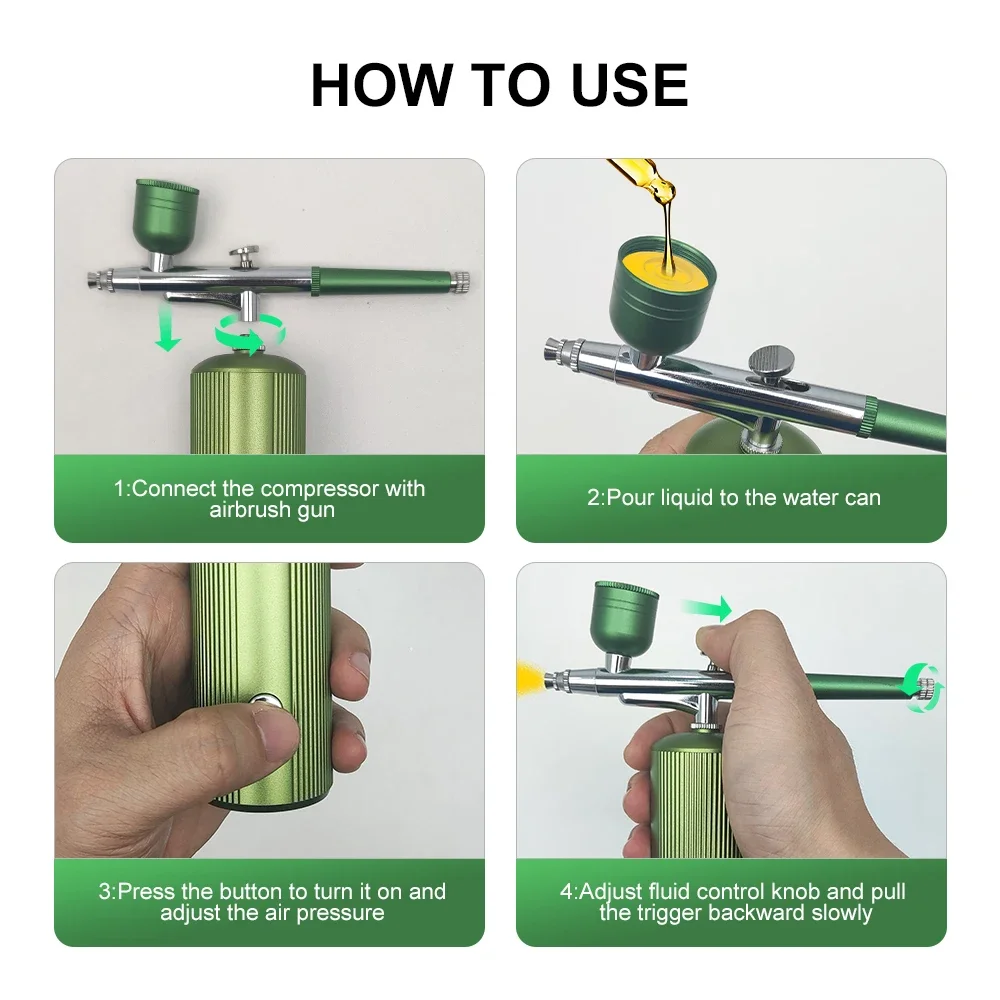 HOW TO USE

1:Connect the compressor with airbrush gun

2:Pour liquid to the water can

3:Press the button to turn it on and adjust the air pressure

4:Adjust fluid control knob and pull the trigger backward slowly