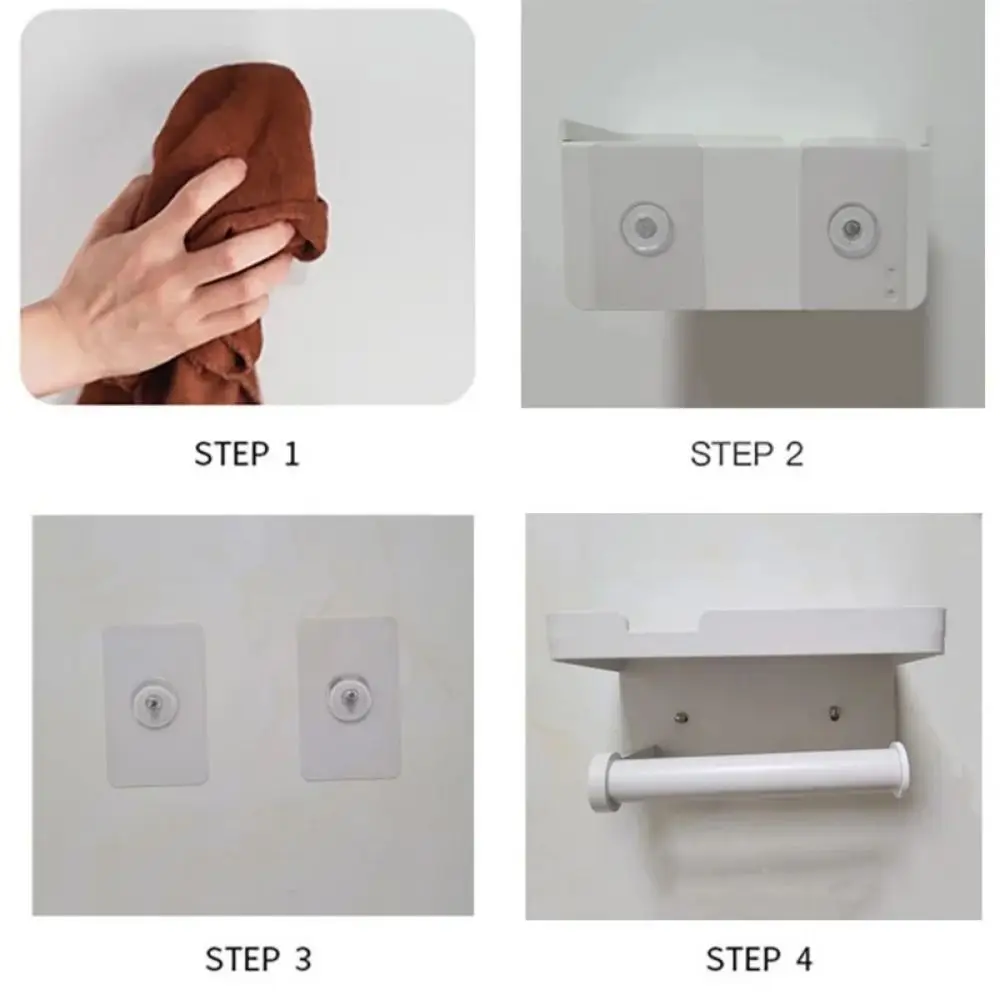 STEP 1

STEP 2

STEP 3

STEP 4