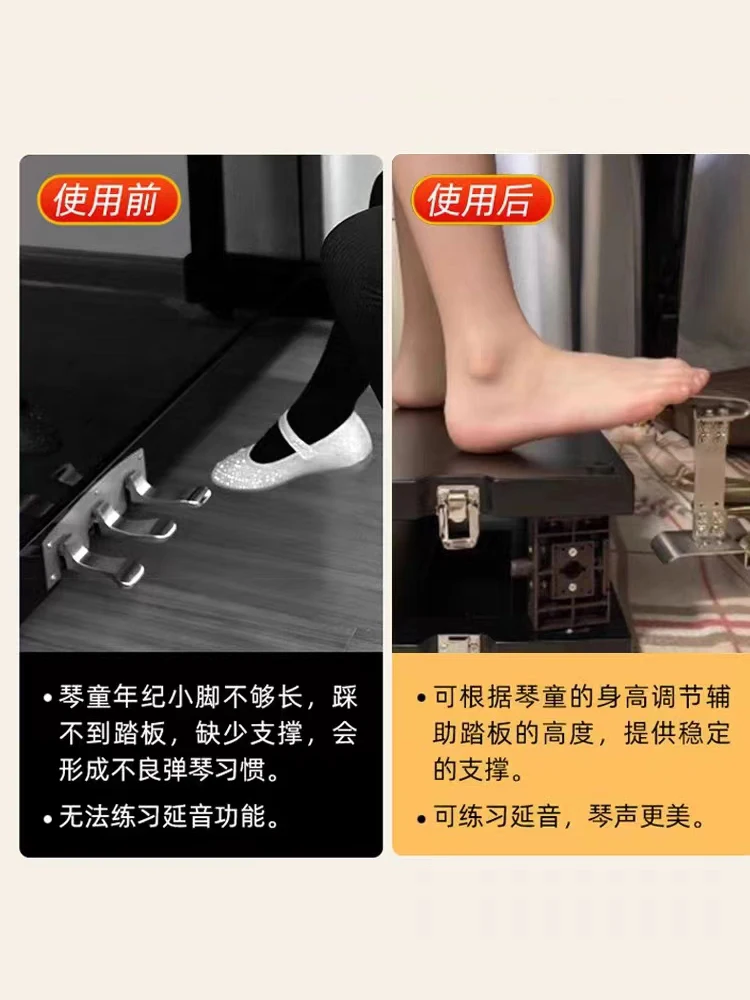 使用前

• 琴童年纪小脚不够长，踩不到踏板，缺少支撑，会形成不良弹琴习惯。

• 无法练习延音功能。

使用后

• 可根据琴童的身高调节辅助踏板的高度，提供稳定的支撑。

• 可练习延音，琴声更美。