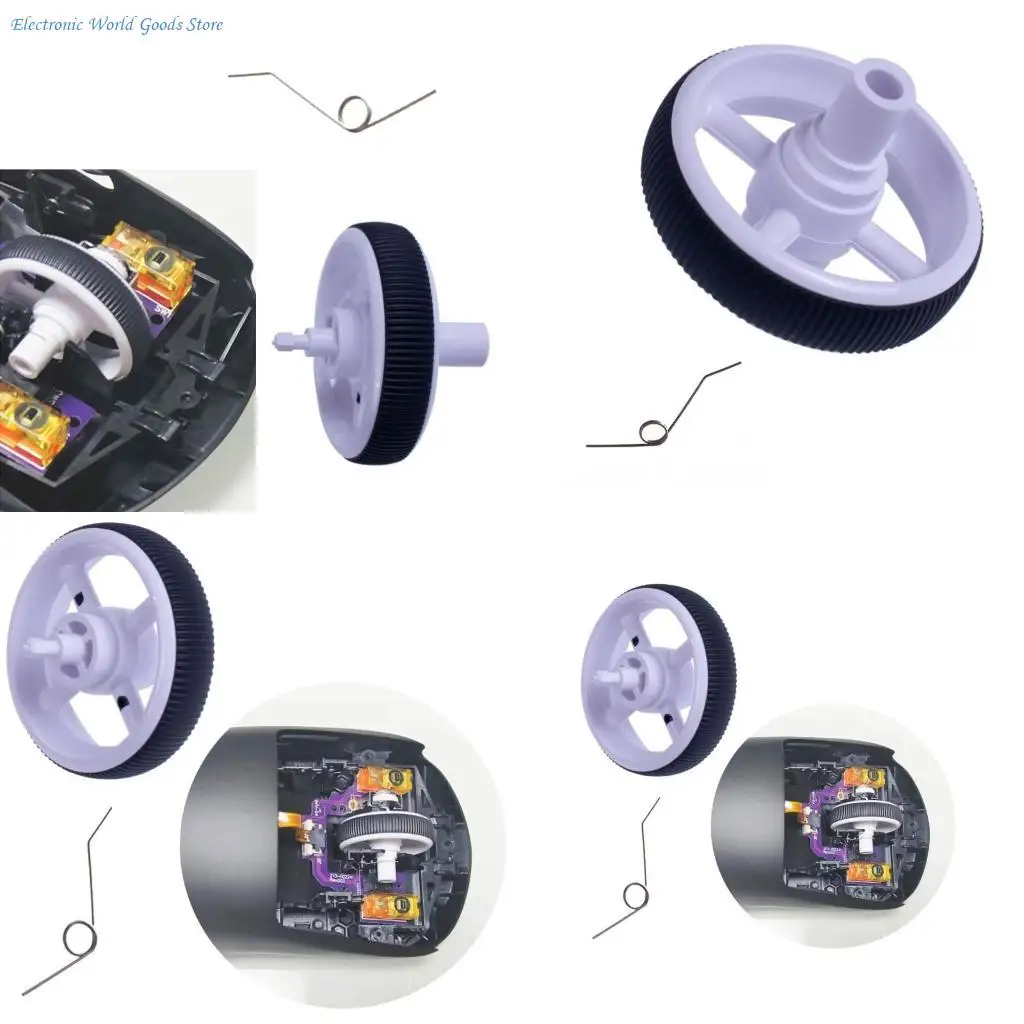 Electronic World Goods Store