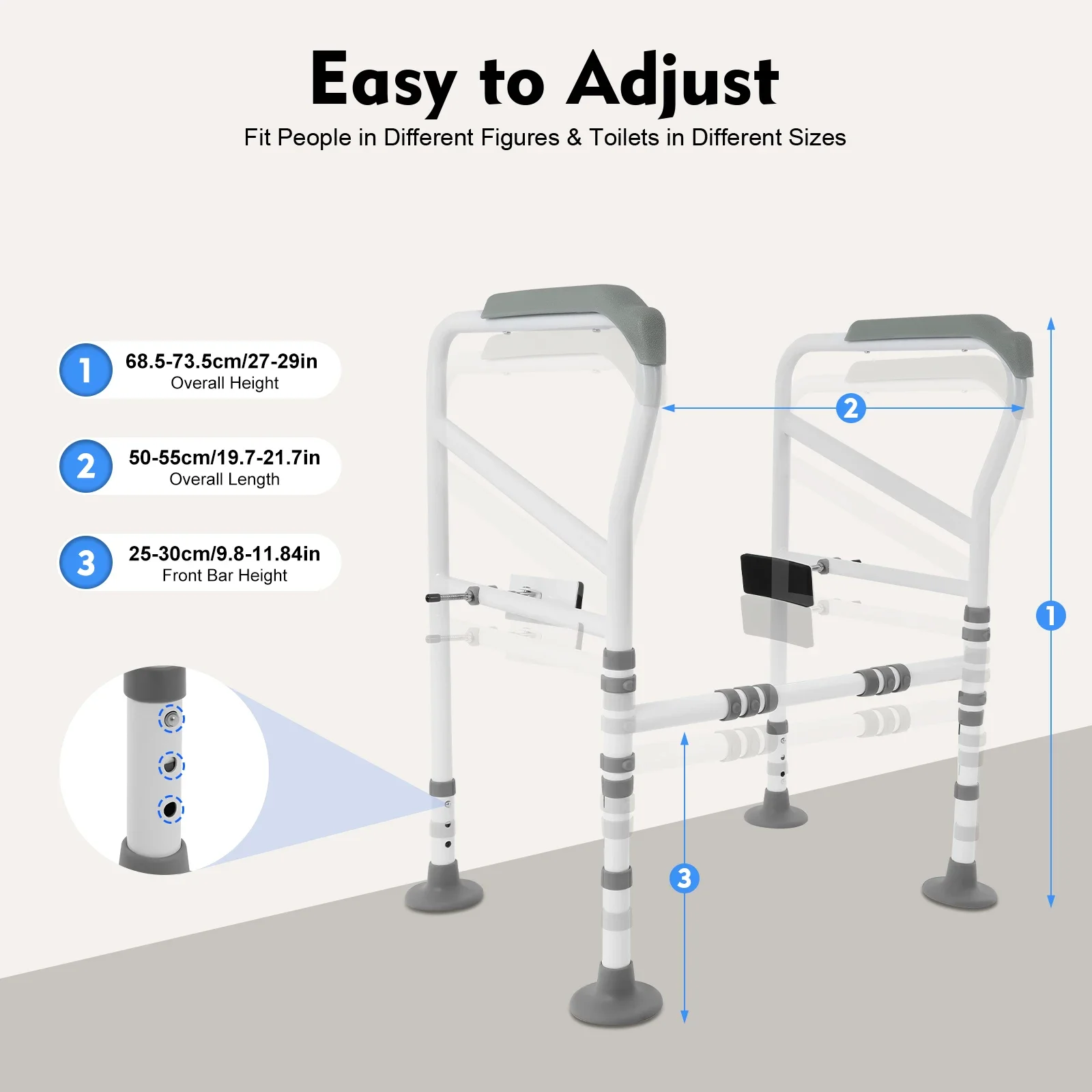 Easy to Adjust

Fit People in Different Figures & Toilets in Different Sizes

1 68.5-73.5cm/27-29in
Overall Height

2 50-55cm/19.7-21.7in
Overall Length

3 25-30cm/9.8-11.84in
Front Bar Height

2

1

3