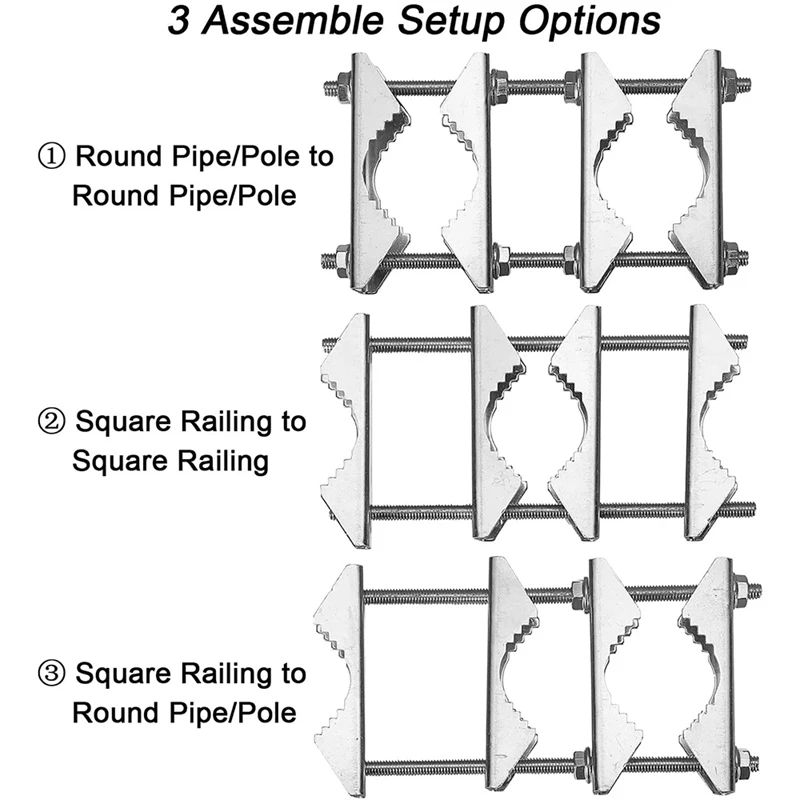 3 Assemble Setup Options

① Round Pipe/Pole to Round Pipe/Pole

② Square Railing to Square Railing

③ Square Railing to Round Pipe/Pole