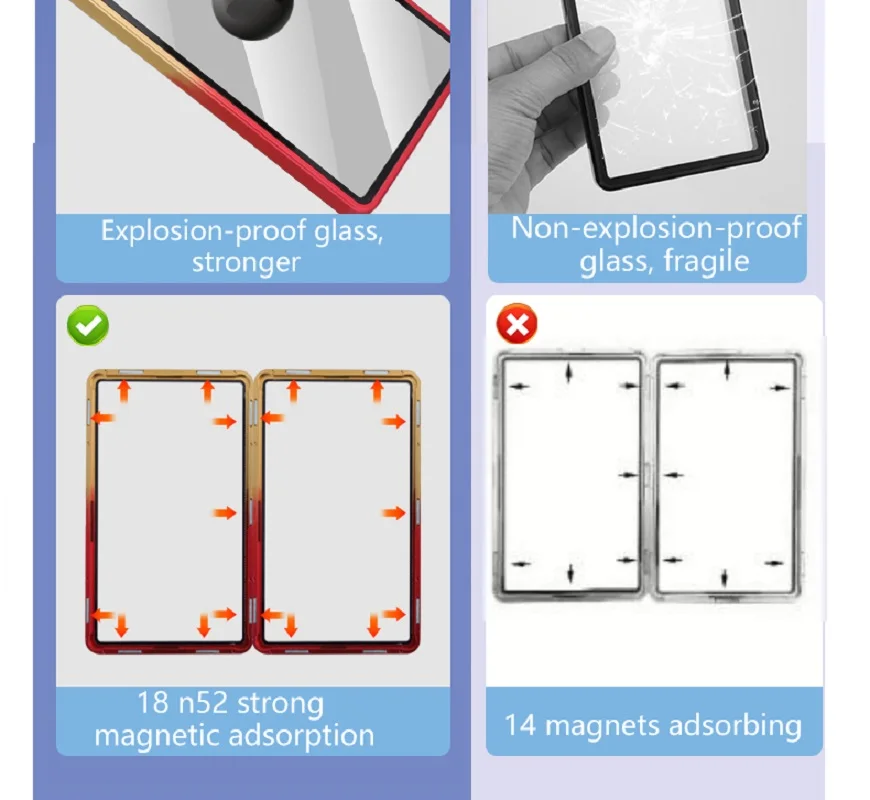 Explosion-proof glass, stronger

Non-explosion-proof glass, fragile

18 n52 strong magnetic adsorption

14 magnets adsorbing