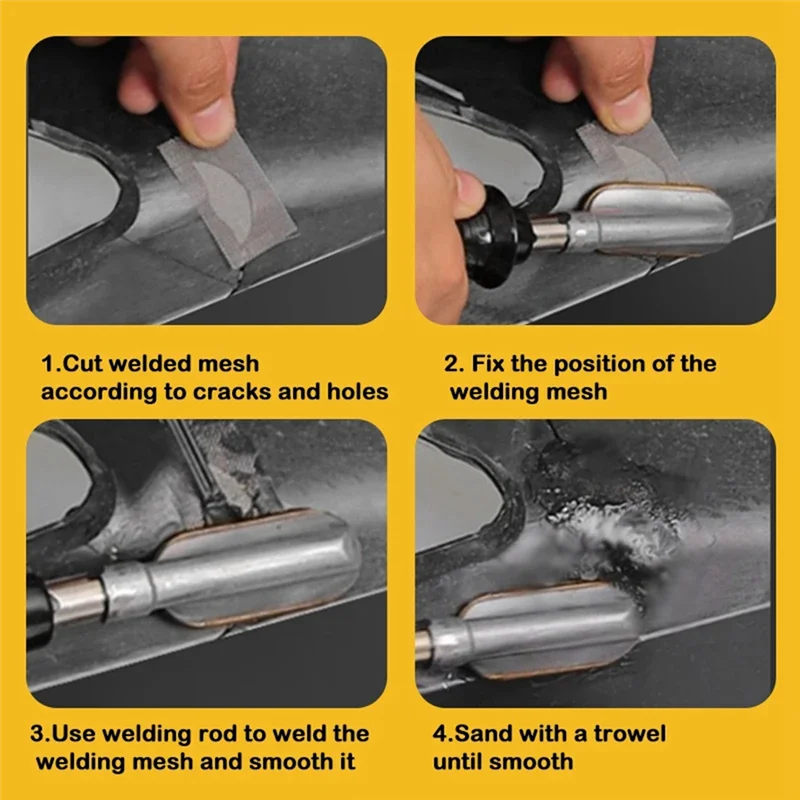 1.Cut welded mesh according to cracks and holes

2. Fix the position of the welding mesh

3.Use welding rod to weld the welding mesh and smooth it

4.Sand with a trowel until smooth