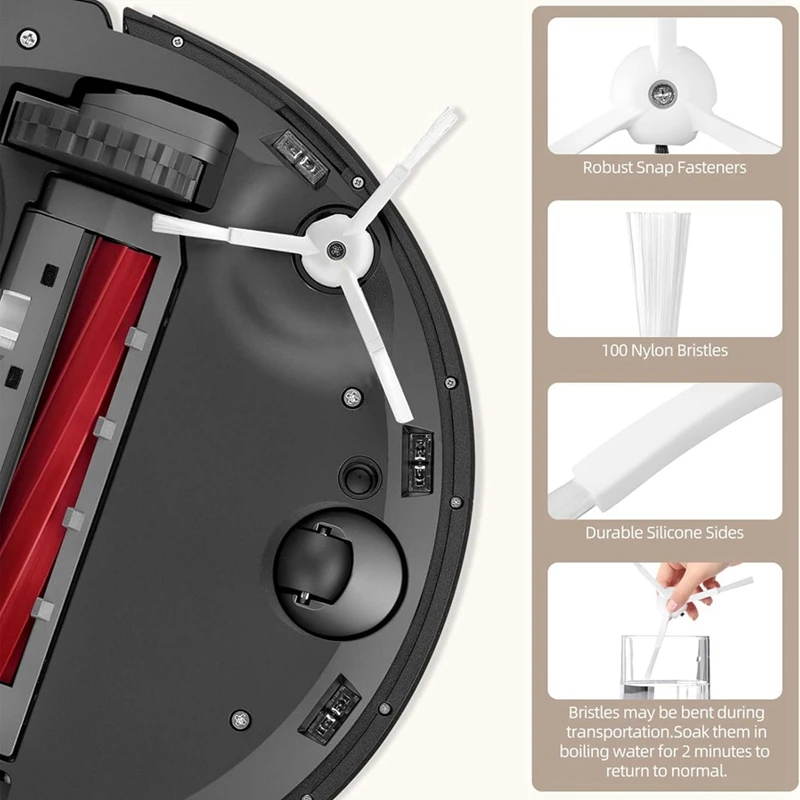 Robust Snap Fasteners

100 Nylon Bristles

Durable Silicone Sides

Bristles may be bent during transportation.Soak them in boiling water for 2 minutes to return to normal.