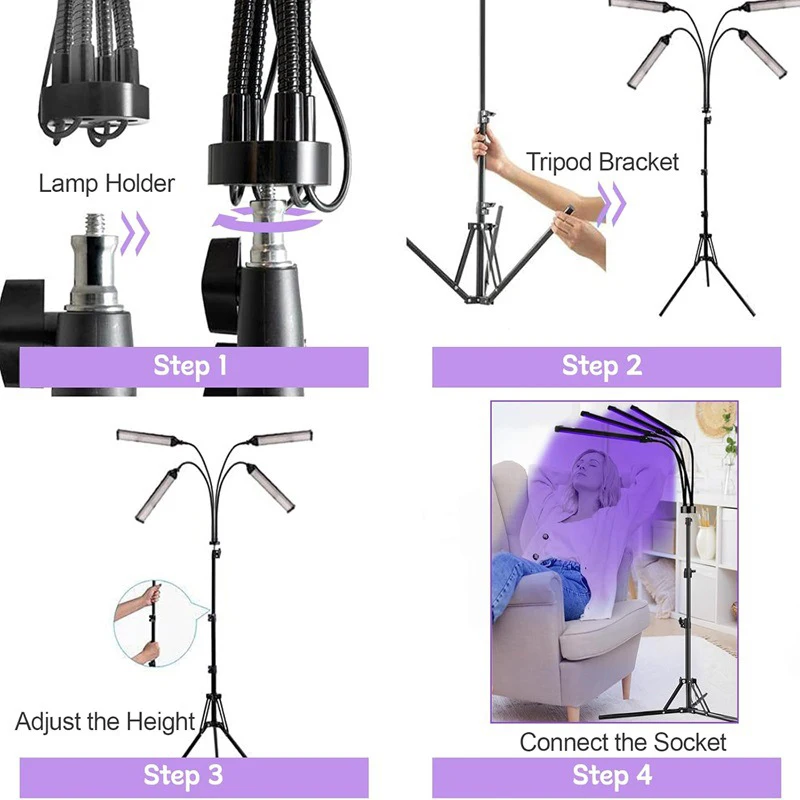 Lamp Holder

Step 1

Tripod Bracket

Step 2

Adjust the Height

Step 3

Connect the Socket

Step 4