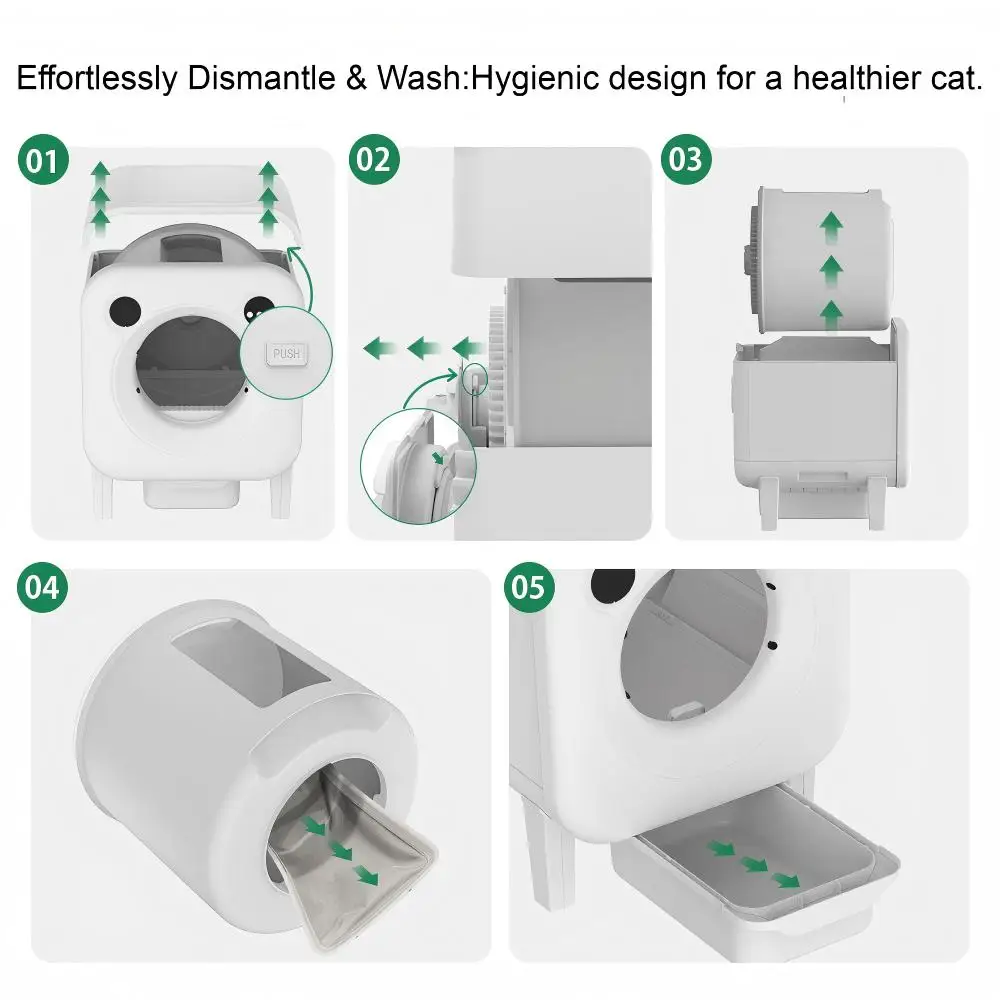 Effortlessly Dismantle & Wash:Hygienic design for a healthier cat.

01

PUSH

02

03

04

05