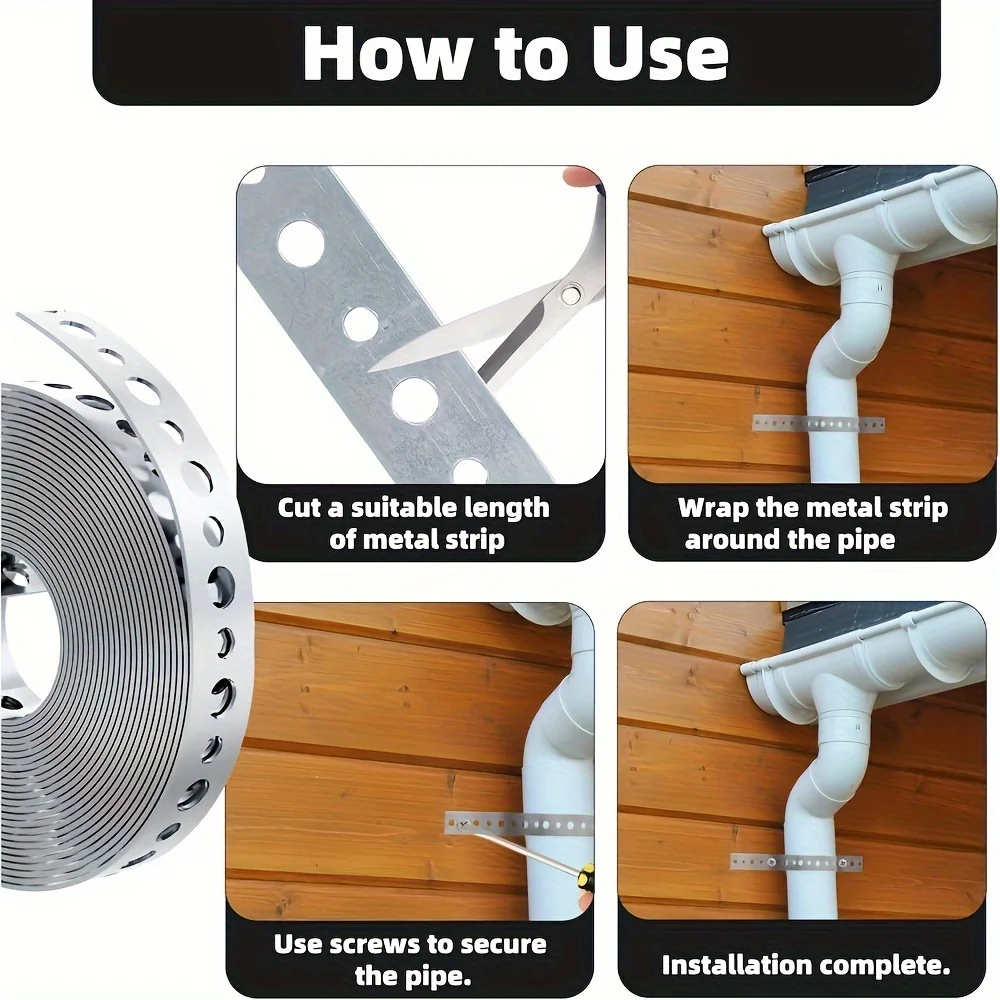 How to Use

Cut a suitable length of metal strip

Wrap the metal strip around the pipe

Use screws to secure the pipe.

Installation complete.