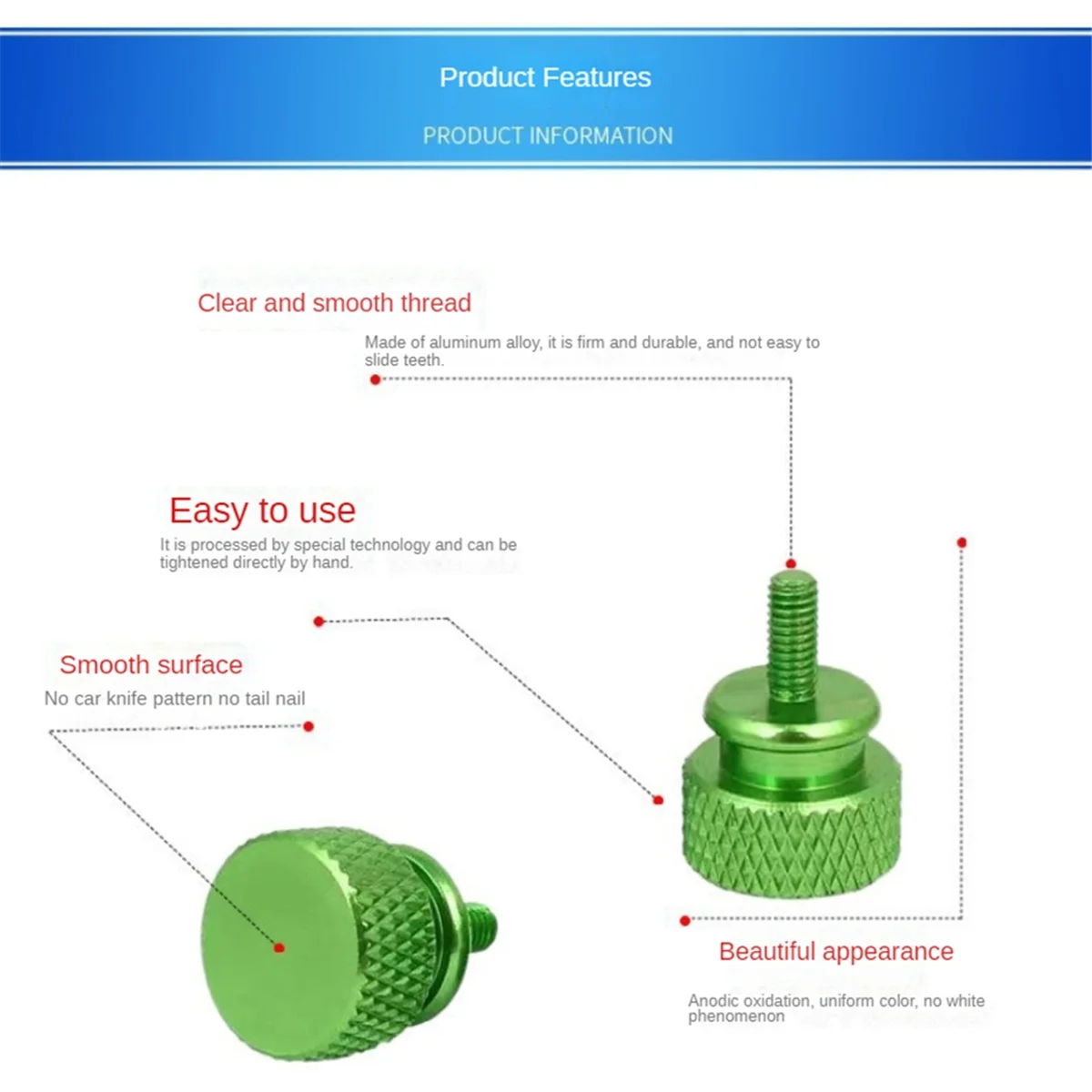 Product Features

PRODUCT INFORMATION

Clear and smooth thread

Made of aluminum alloy, it is firm and durable, and not easy to slide teeth.

Easy to use

It is processed by special technology and can be tightened directly by hand.

Smooth surface

No car knife pattern no tail nail

Beautiful appearance

Anodic oxidation, uniform color, no white phenomenon