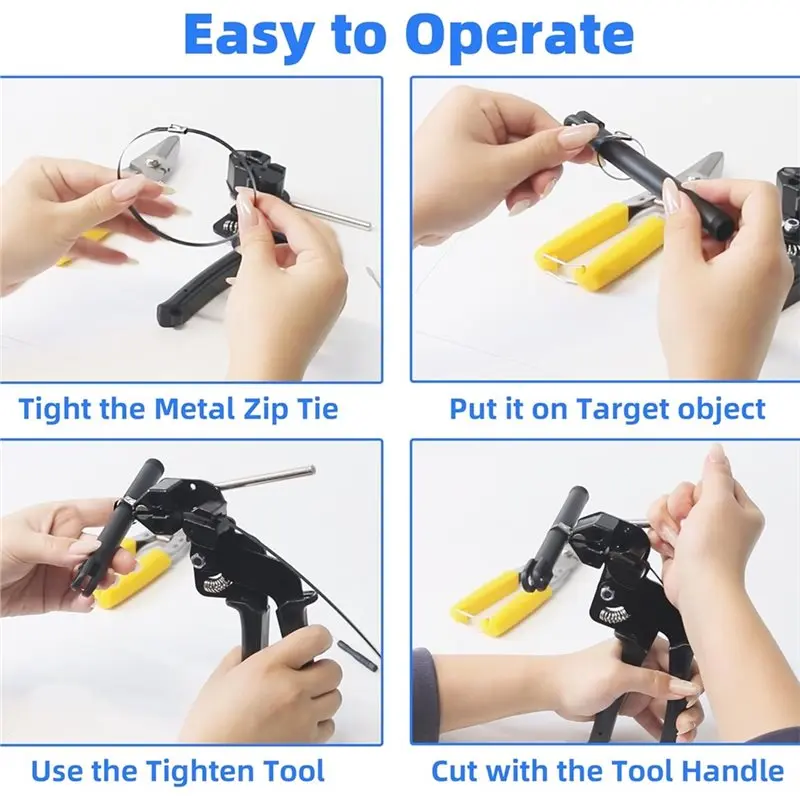 Easy to Operate

Tight the Metal Zip Tie

Put it on Target object

Use the Tighten Tool

Cut with the Tool Handle