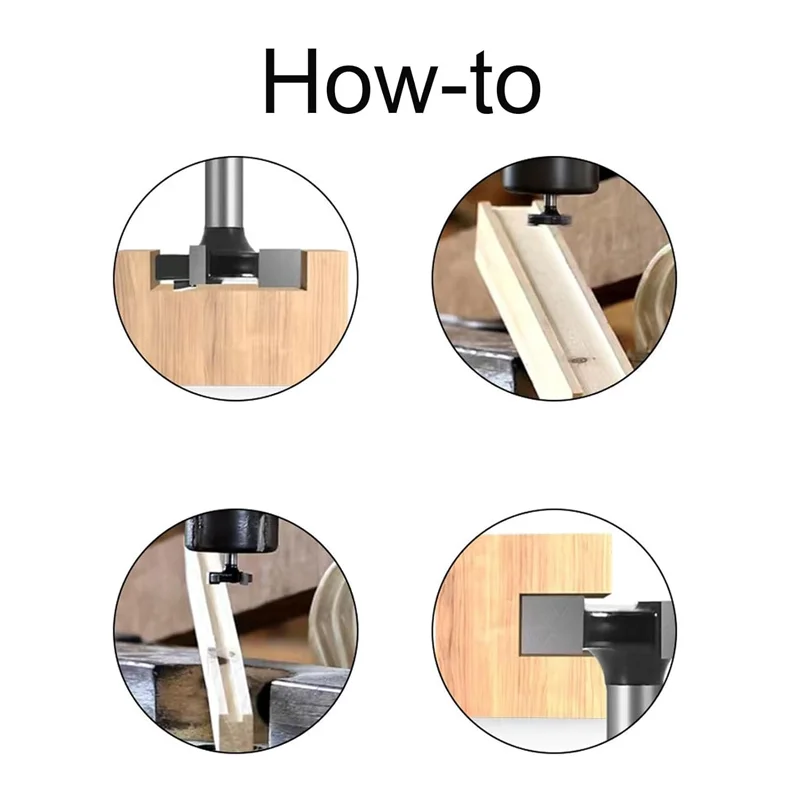 How-to