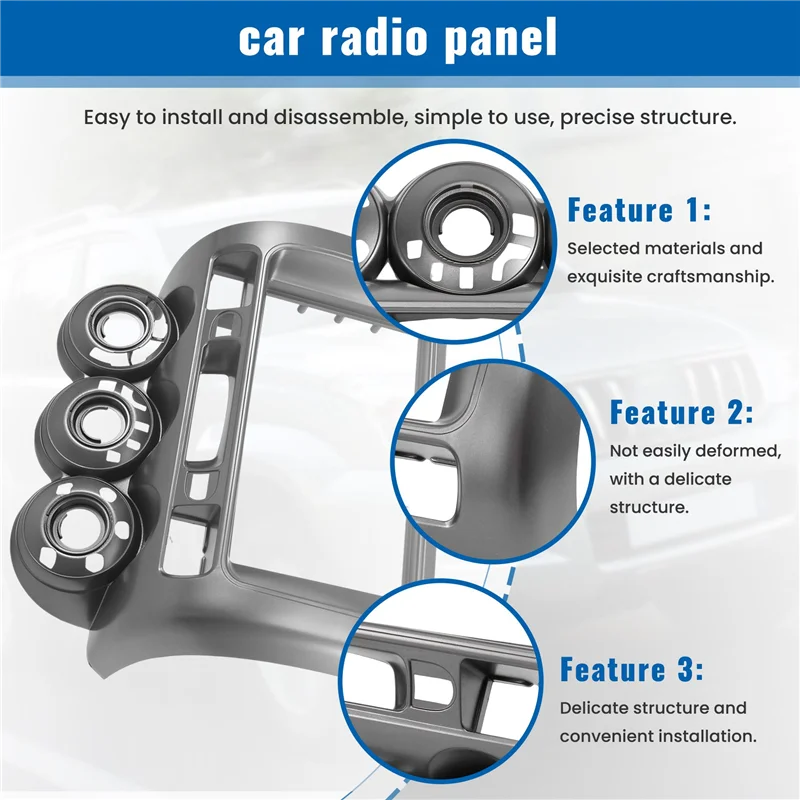 car radio panel

Easy to install and disassemble, simple to use, precise structure.

Feature 1:

Selected materials and exquisite craftsmanship.

Feature 2:

Not easily deformed, with a delicate structure.

Feature 3:

Delicate structure and convenient installation.