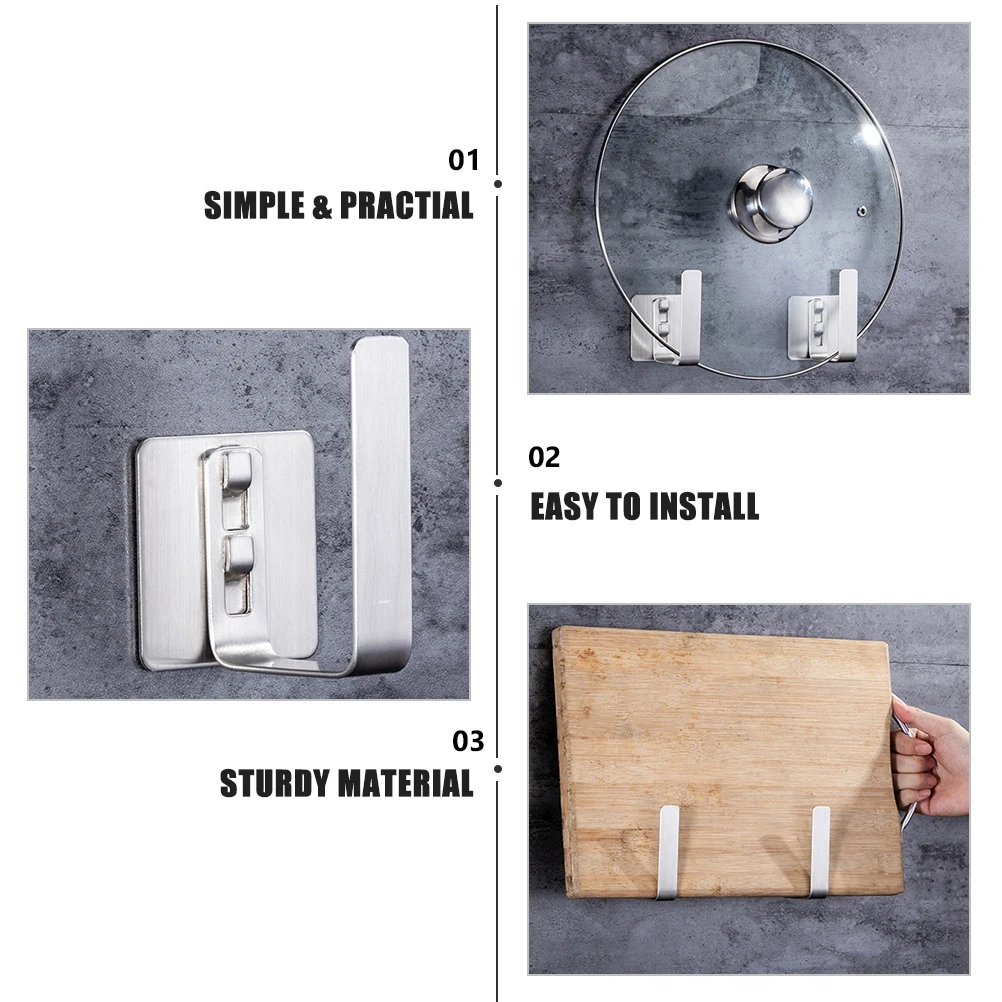 01
SIMPLE & PRACTIAL

02
EASY TO INSTALL

03
STURDY MATERIAL