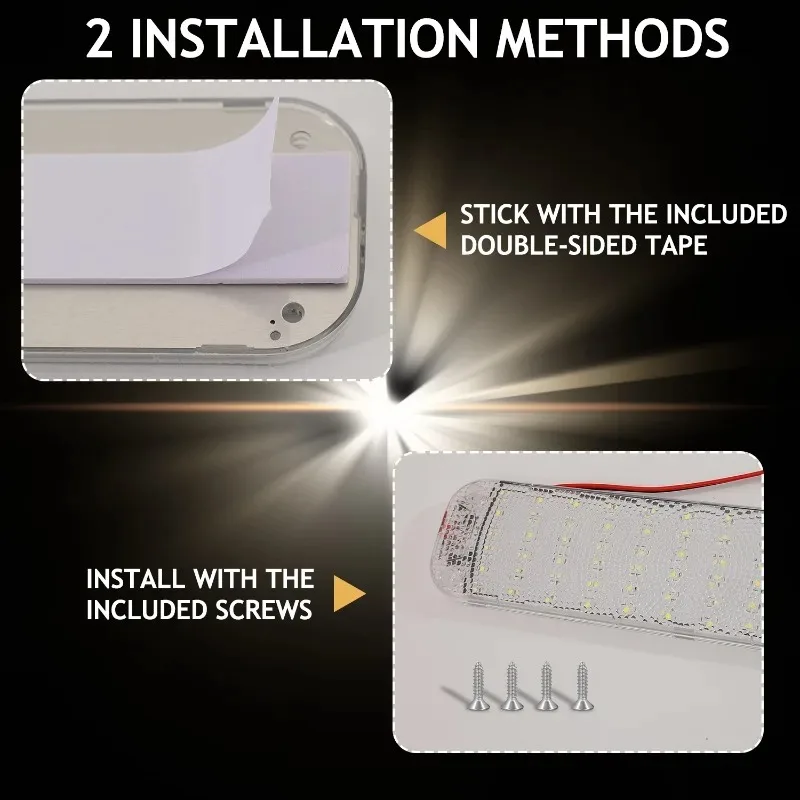 2 INSTALLATION METHODS

STICK WITH THE INCLUDED DOUBLE-SIDED TAPE

INSTALL WITH THE INCLUDED SCREWS