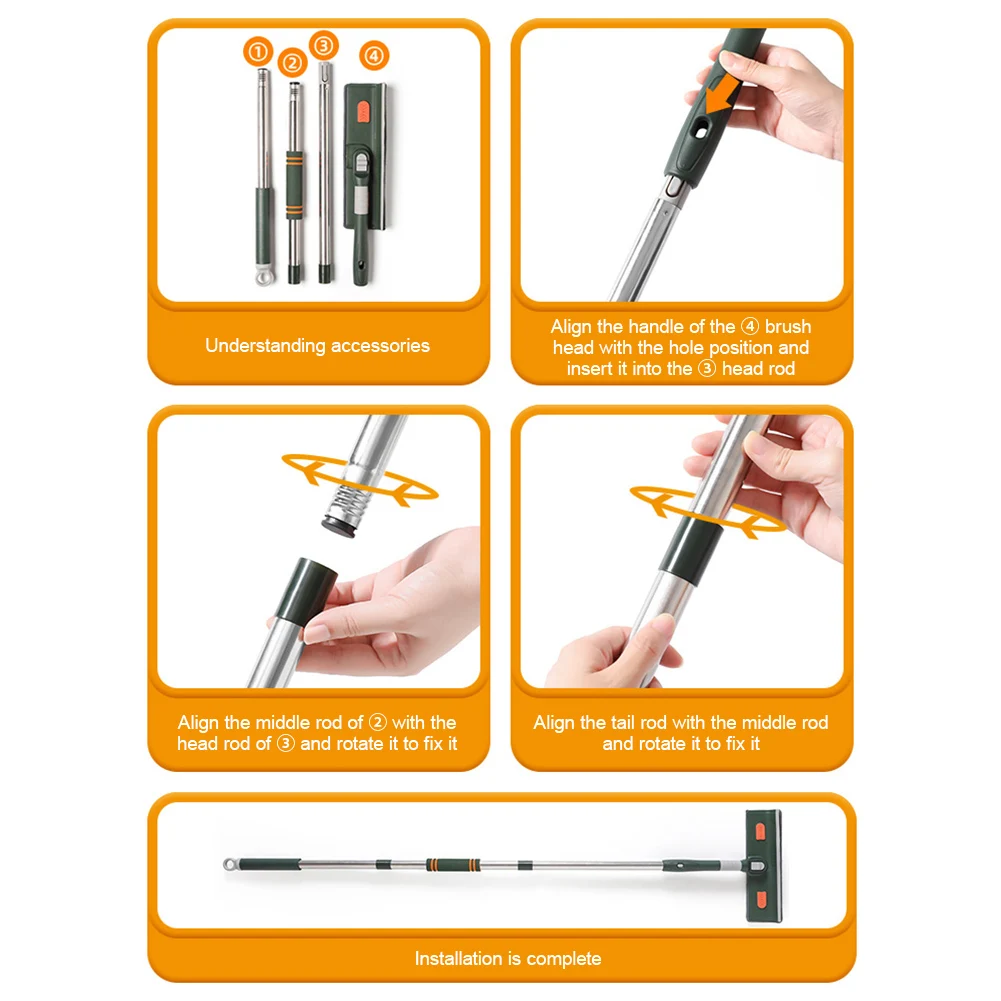 ①
②
③
④

Understanding accessories

Align the handle of the ④ brush head with the hole position and insert it into the ③ head rod

Align the middle rod of ② with the head rod of ③ and rotate it to fix it

Align the tail rod with the middle rod and rotate it to fix it

Installation is complete