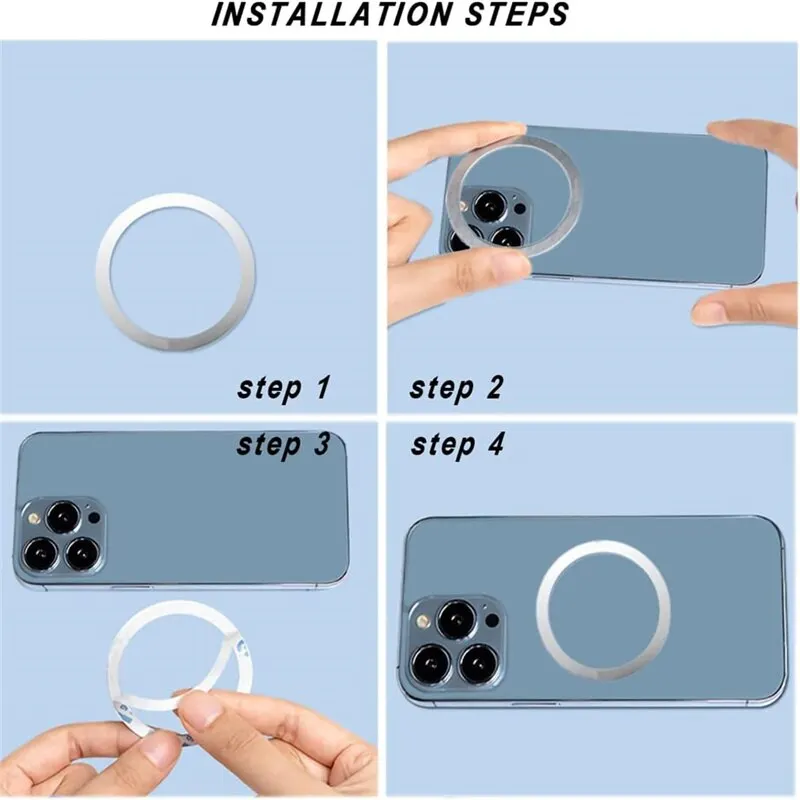 INSTALLATION STEPS

step 1

step 2

step 3

step 4