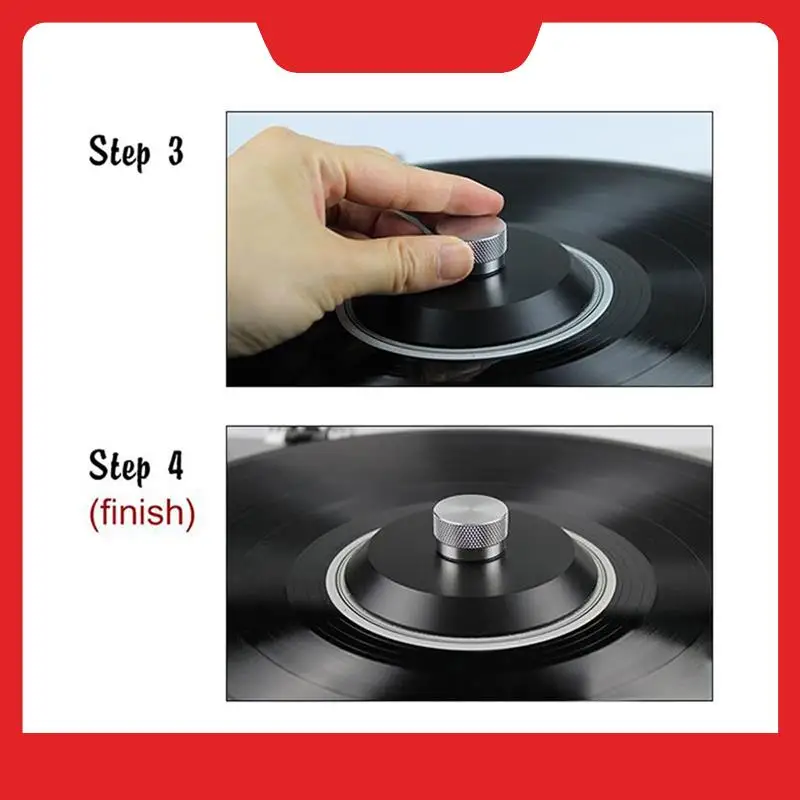 Step 3

Step 4
(finish)