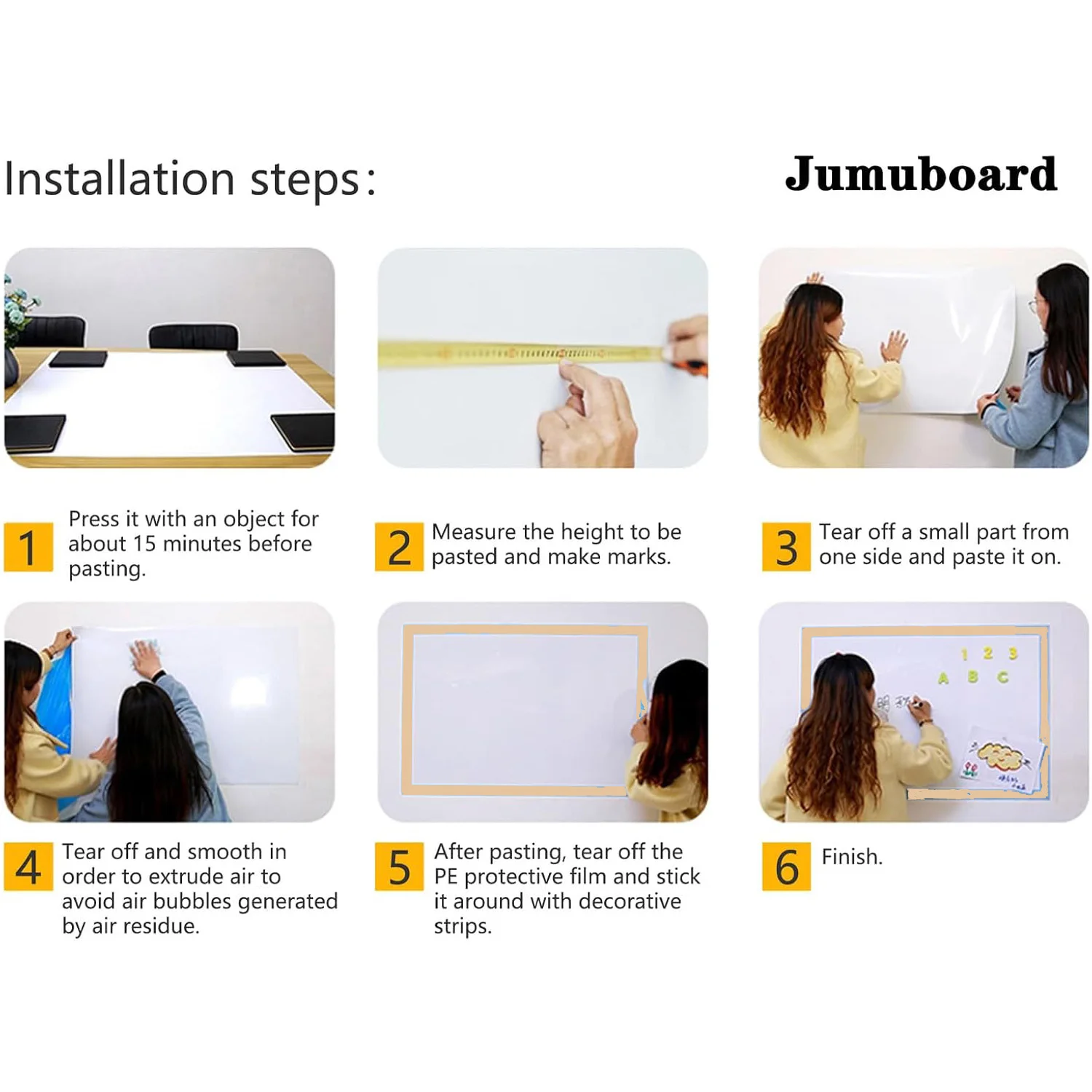 Installation steps:

Jumuboard

1 Press it with an object for about 15 minutes before pasting.

2 Measure the height to be pasted and make marks.

3 Tear off a small part from one side and paste it on.

1 2 3
A B C

4 Tear off and smooth in order to extrude air to avoid air bubbles generated by air residue.

5 After pasting, tear off the PE protective film and stick it around with decorative strips.

6 Finish.