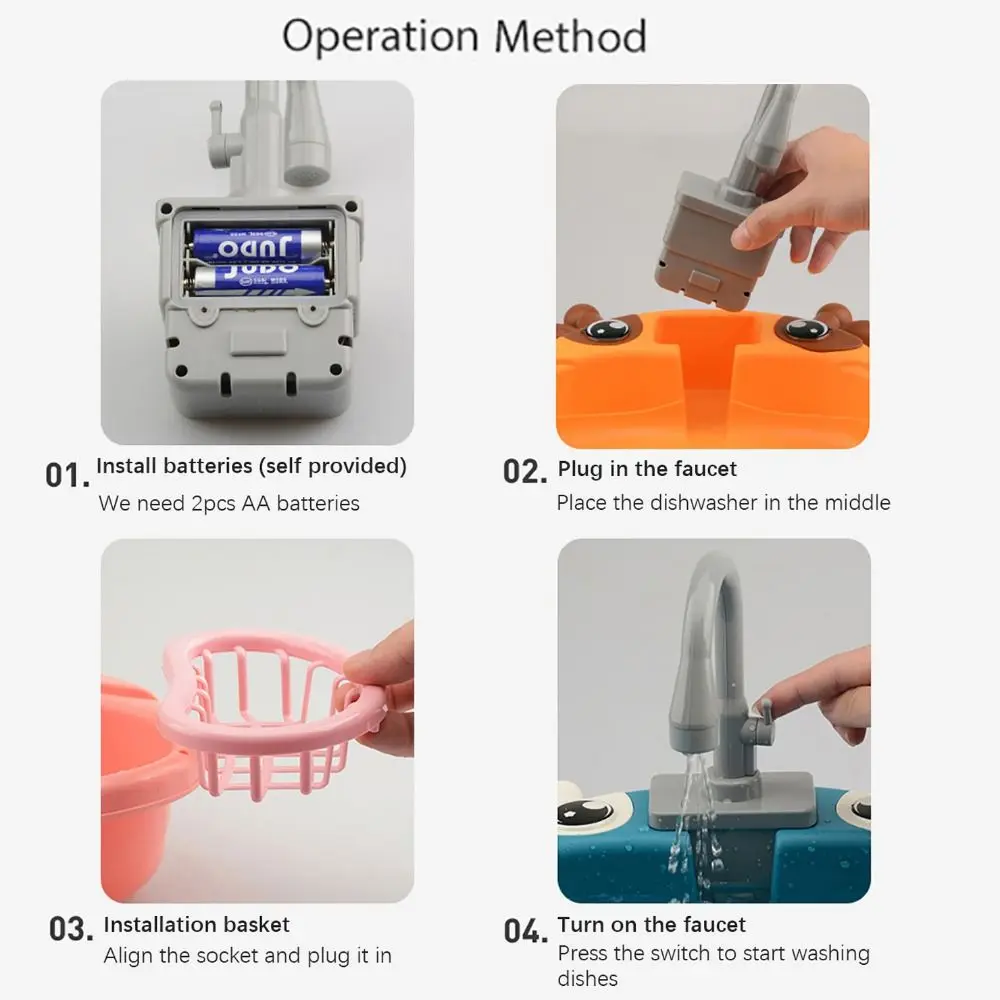 Operation Method

JUDO

JUDO

01. Install batteries (self provided)
We need 2pcs AA batteries

02. Plug in the faucet
Place the dishwasher in the middle

03. Installation basket
Align the socket and plug it in

04. Turn on the faucet
Press the switch to start washing dishes