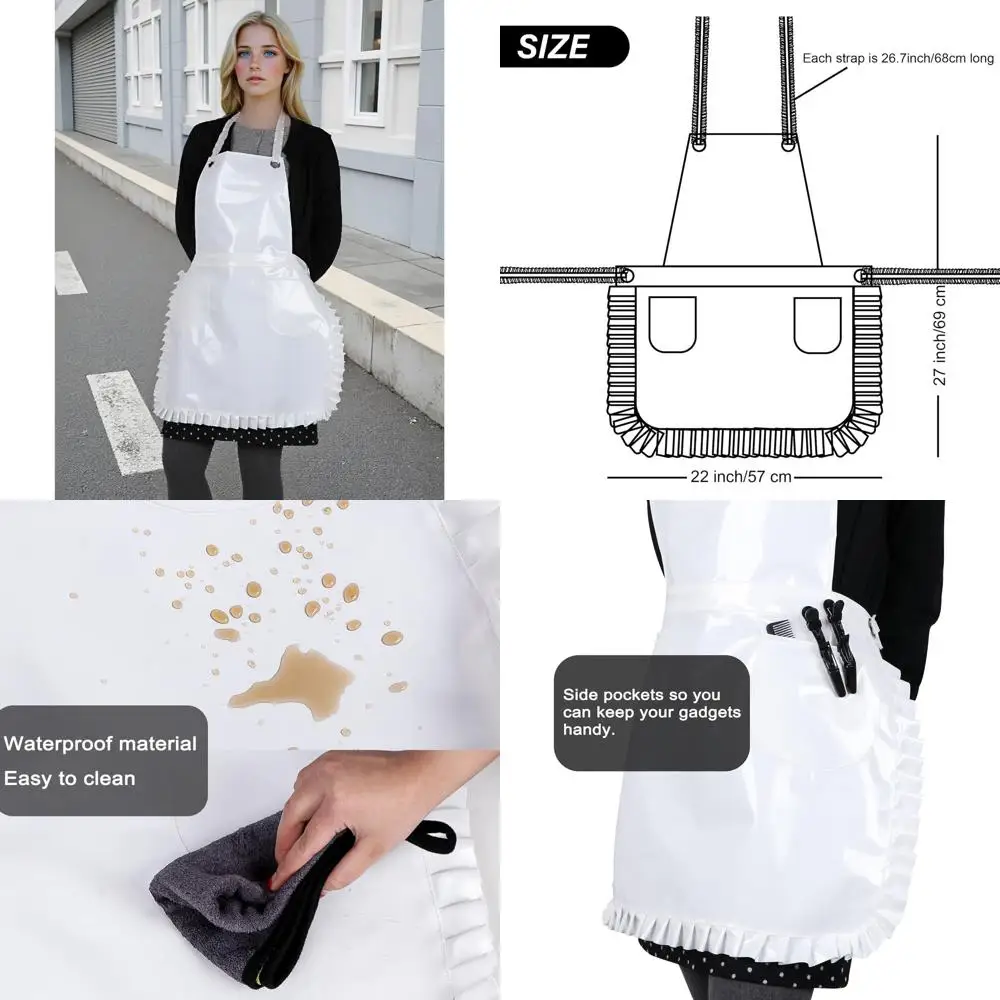 SIZE

Each strap is 26.7inch/68cm long

27 inch/69 cm

22 inch/57 cm

Waterproof material
Easy to clean

Side pockets so you can keep your gadgets handy.