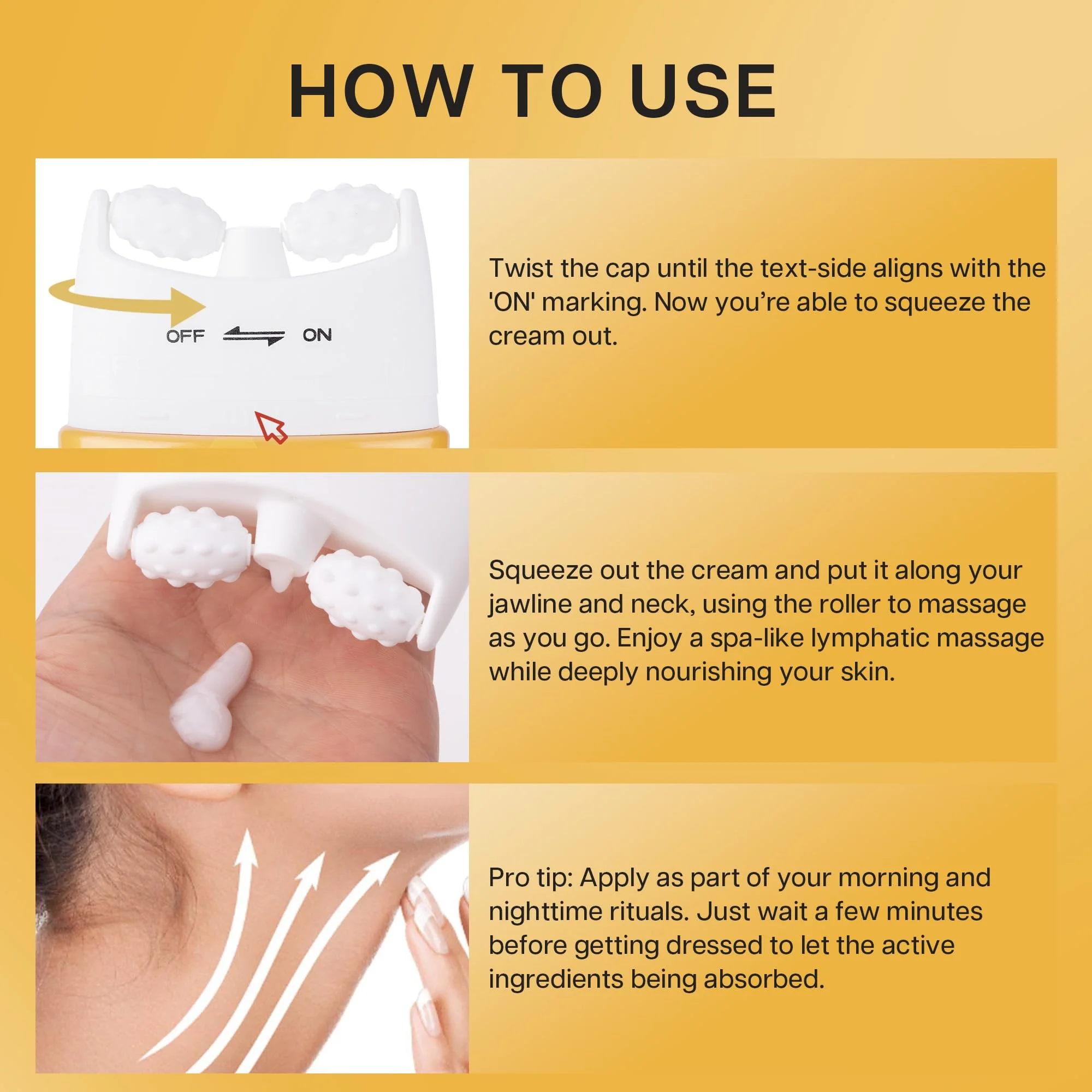 HOW TO USE

OFF ON

Twist the cap until the text-side aligns with the 'ON' marking. Now you’re able to squeeze the cream out.

Squeeze out the cream and put it along your jawline and neck, using the roller to massage as you go. Enjoy a spa-like lymphatic massage while deeply nourishing your skin.

Pro tip: Apply as part of your morning and nighttime rituals. Just wait a few minutes before getting dressed to let the active ingredients being absorbed.