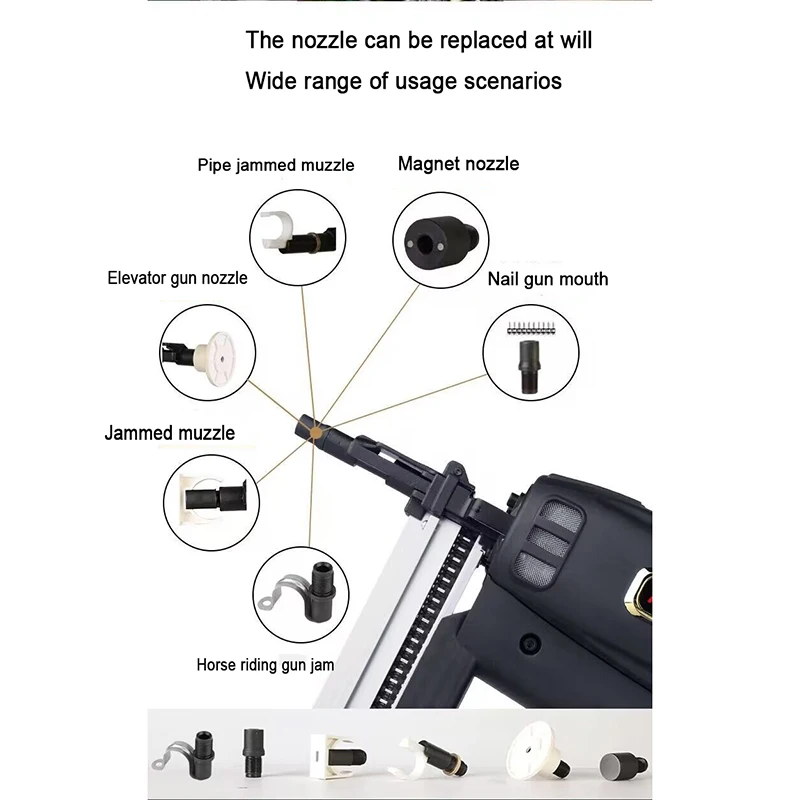 The nozzle can be replaced at will
Wide range of usage scenarios

Pipe jammed muzzle

Magnet nozzle

Elevator gun nozzle

Nail gun mouth

Jammed muzzle

Horse riding gun jam