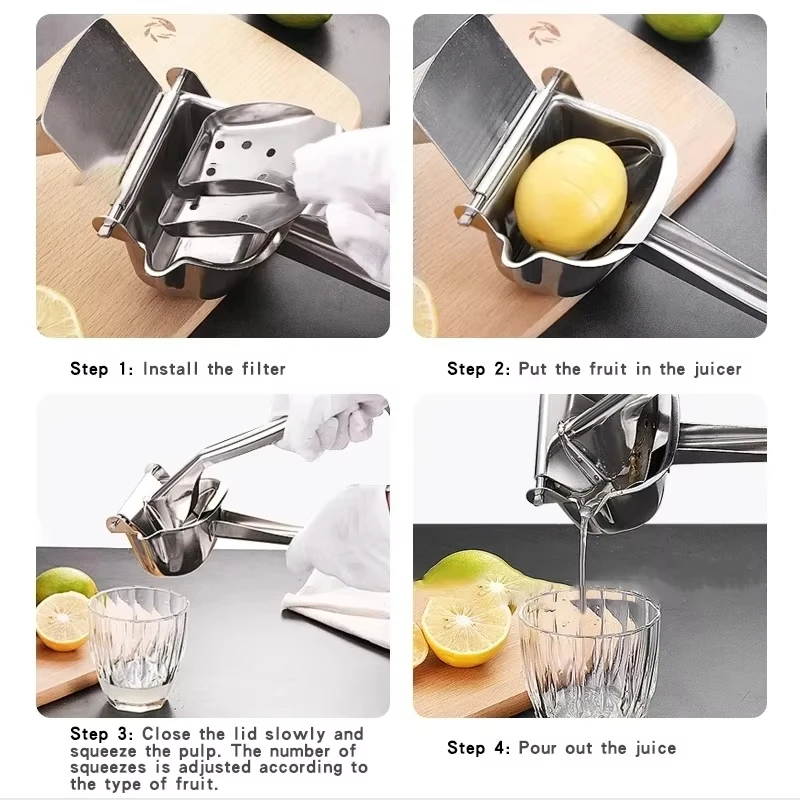 Step 1: Install the filter

Step 2: Put the fruit in the juicer

Step 3: Close the lid slowly and squeeze the pulp. The number of squeezes is adjusted according to the type of fruit.

Step 4: Pour out the juice