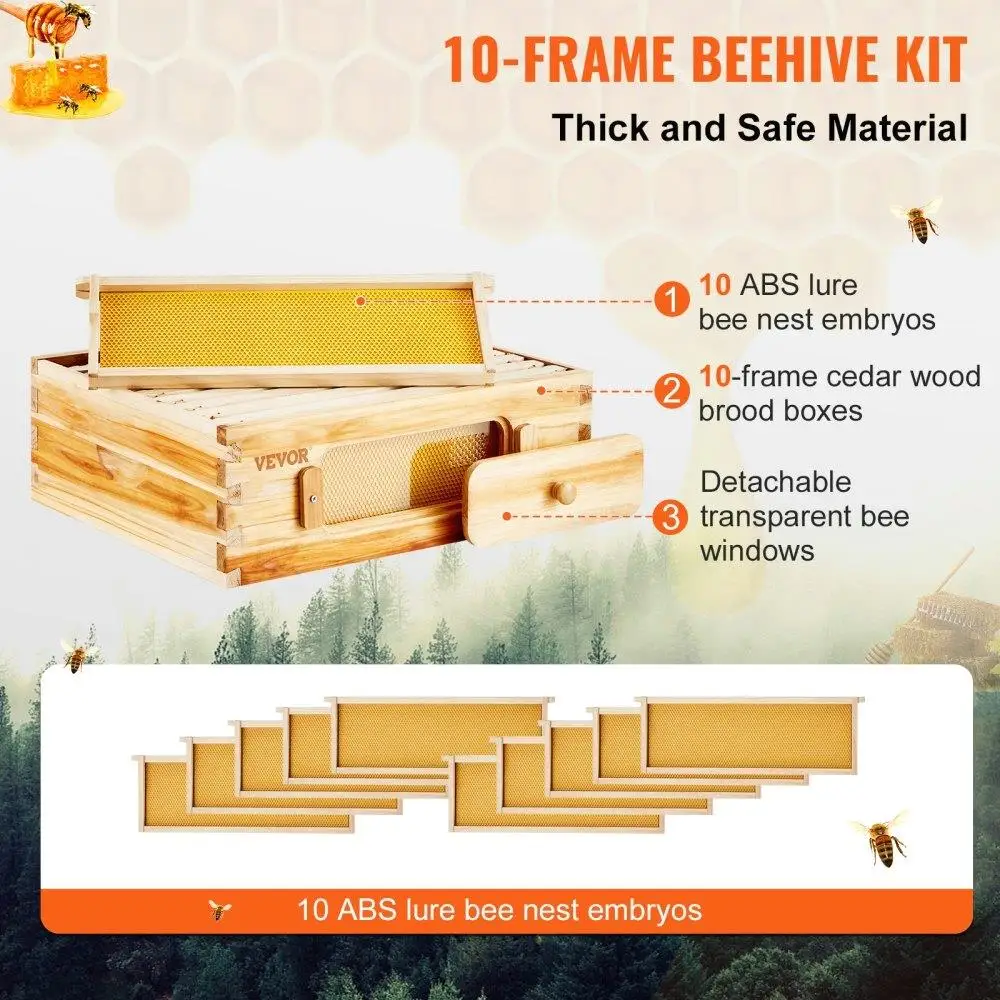 10-FRAME BEEHIVE KIT

Thick and Safe Material

VEVOR

1 10 ABS lure bee nest embryos

2 10-frame cedar wood brood boxes

3 Detachable transparent bee windows

10 ABS lure bee nest embryos