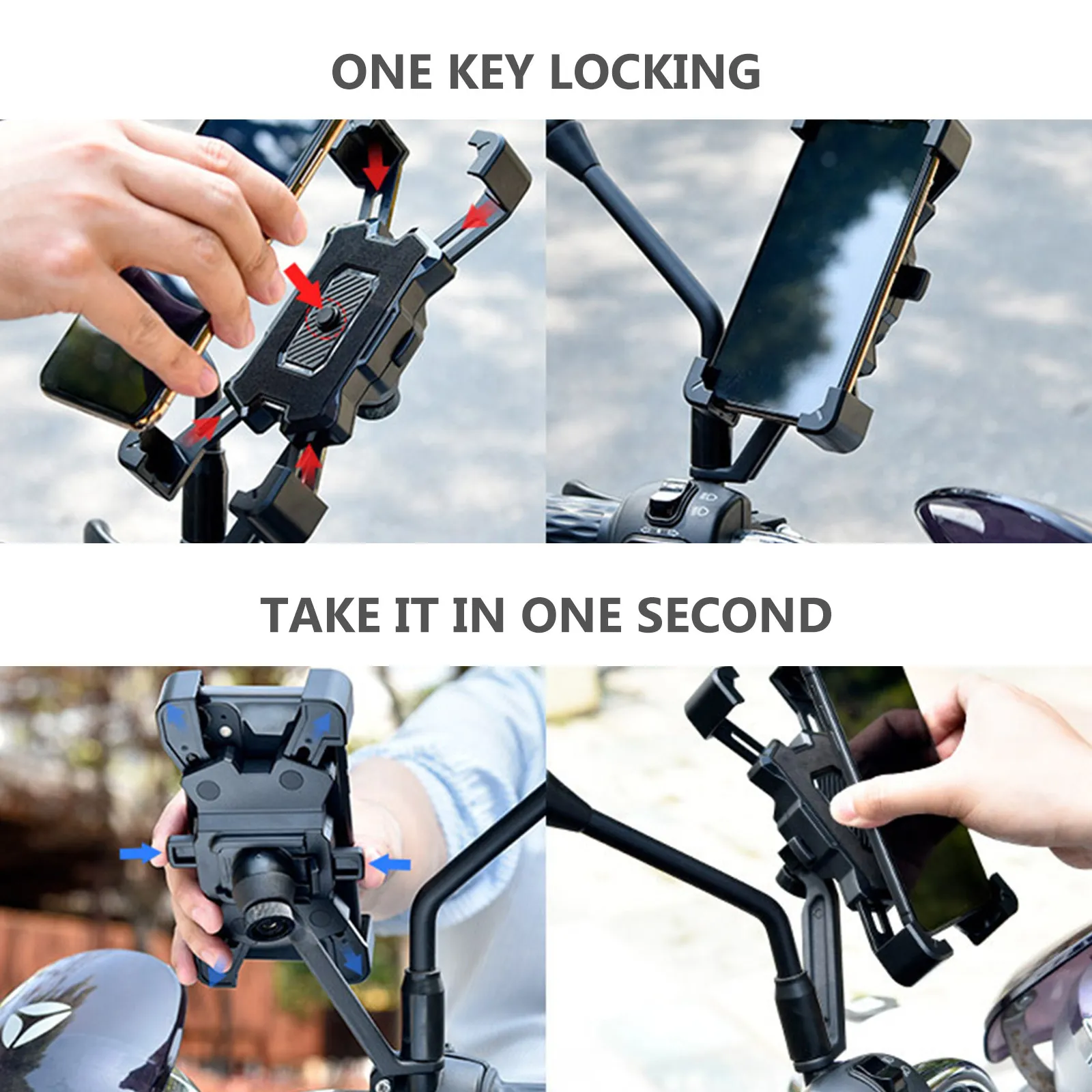 ONE KEY LOCKING

TAKE IT IN ONE SECOND