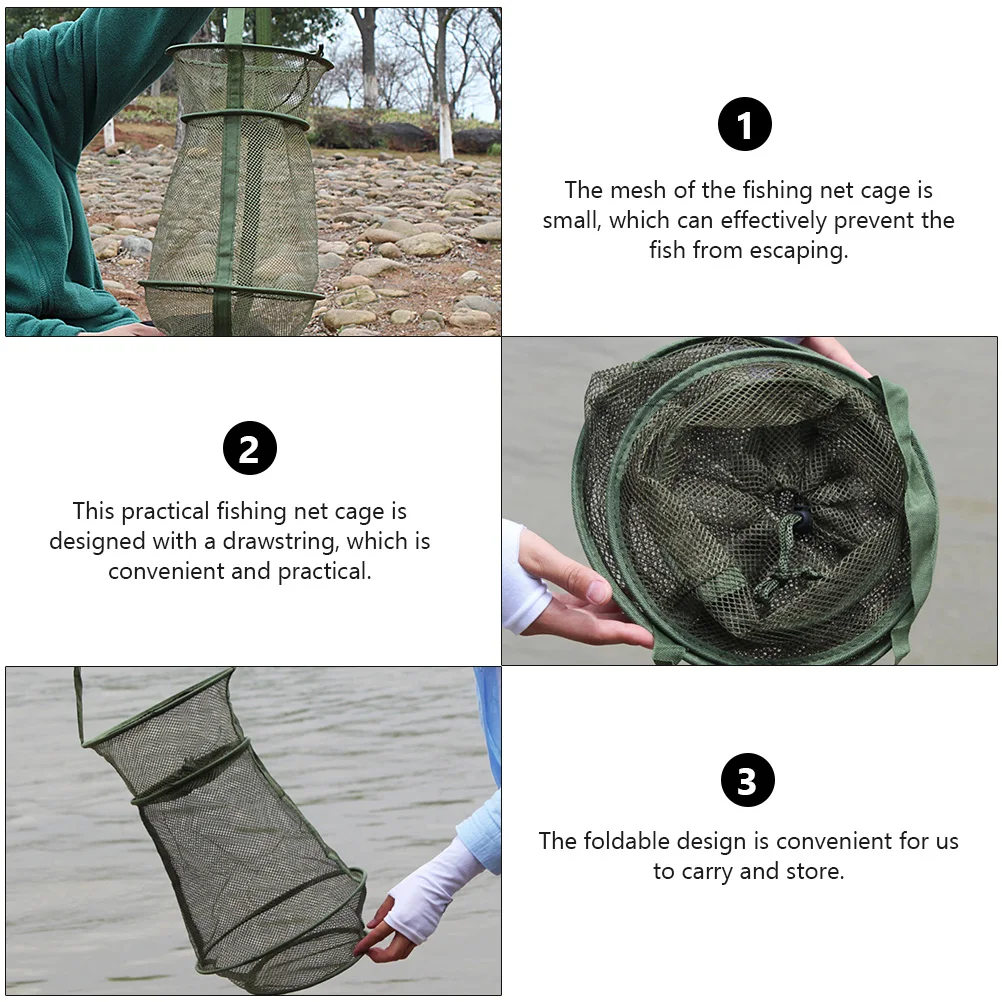 1

The mesh of the fishing net cage is small, which can effectively prevent the fish from escaping.

2

This practical fishing net cage is designed with a drawstring, which is convenient and practical.

3

The foldable design is convenient for us to carry and store.