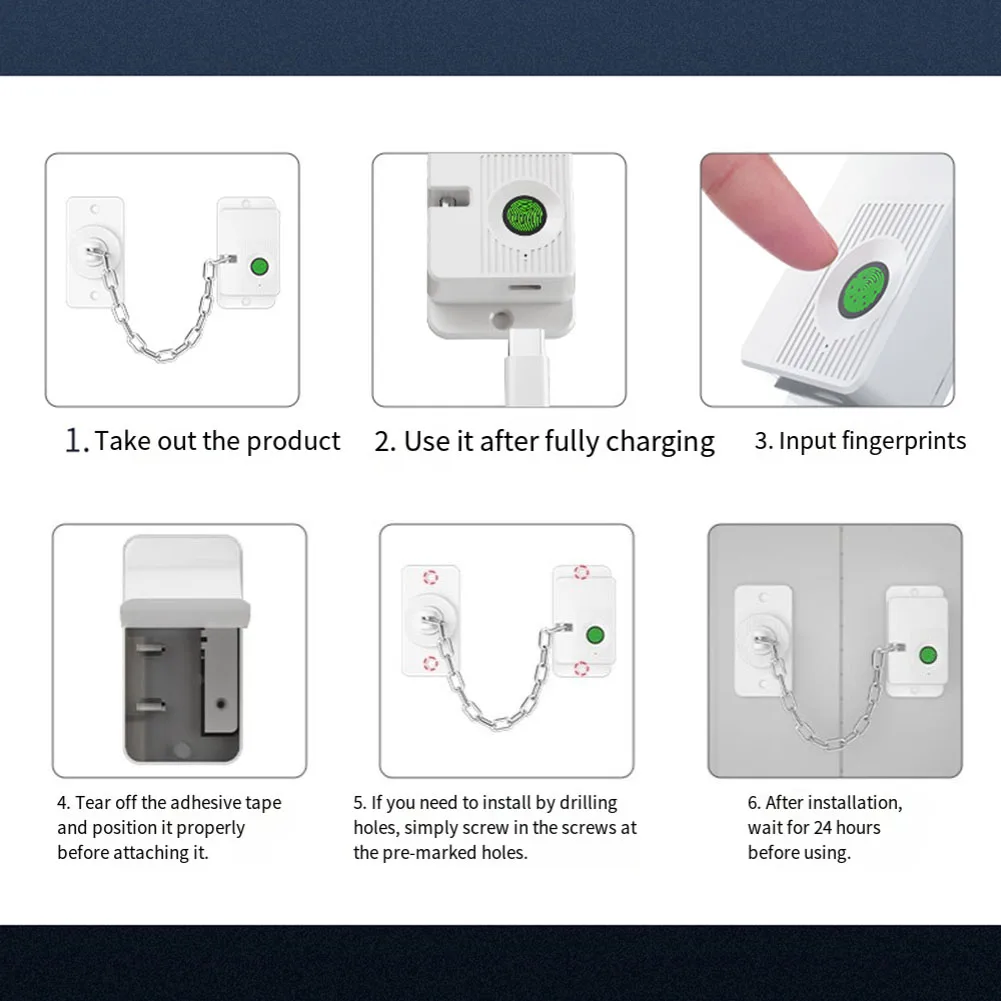 1. Take out the product

2. Use it after fully charging

3. Input fingerprints

4. Tear off the adhesive tape and position it properly before attaching it.

5. If you need to install by drilling holes, simply screw in the screws at the pre-marked holes.

6. After installation, wait for 24 hours before using.