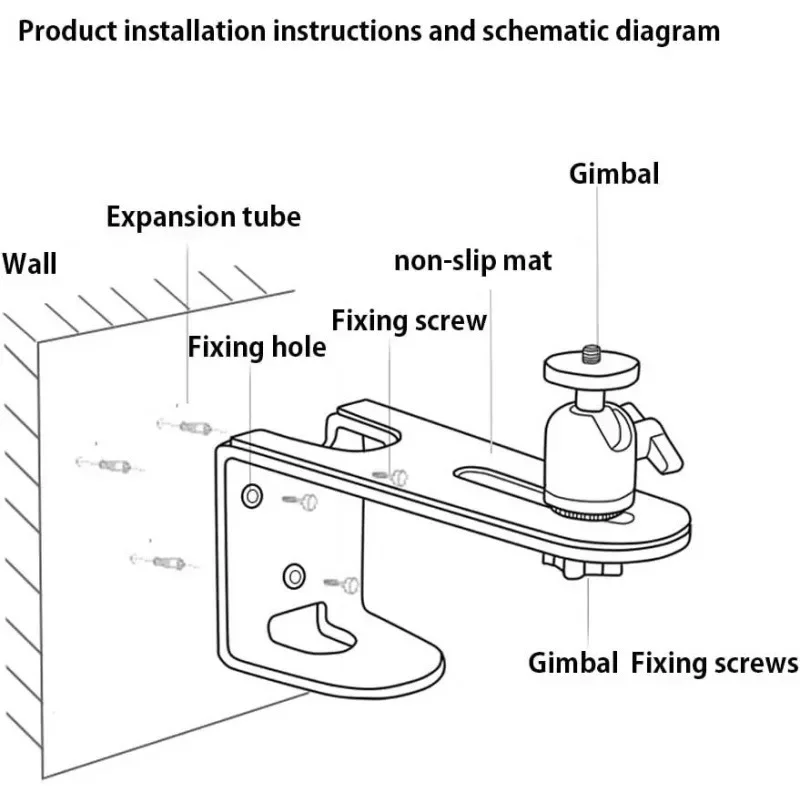 Product installation instructions and schematic diagram

Gimbal

Expansion tube

Wall

non-slip mat

Fixing screw

Fixing hole

Gimbal Fixing screws