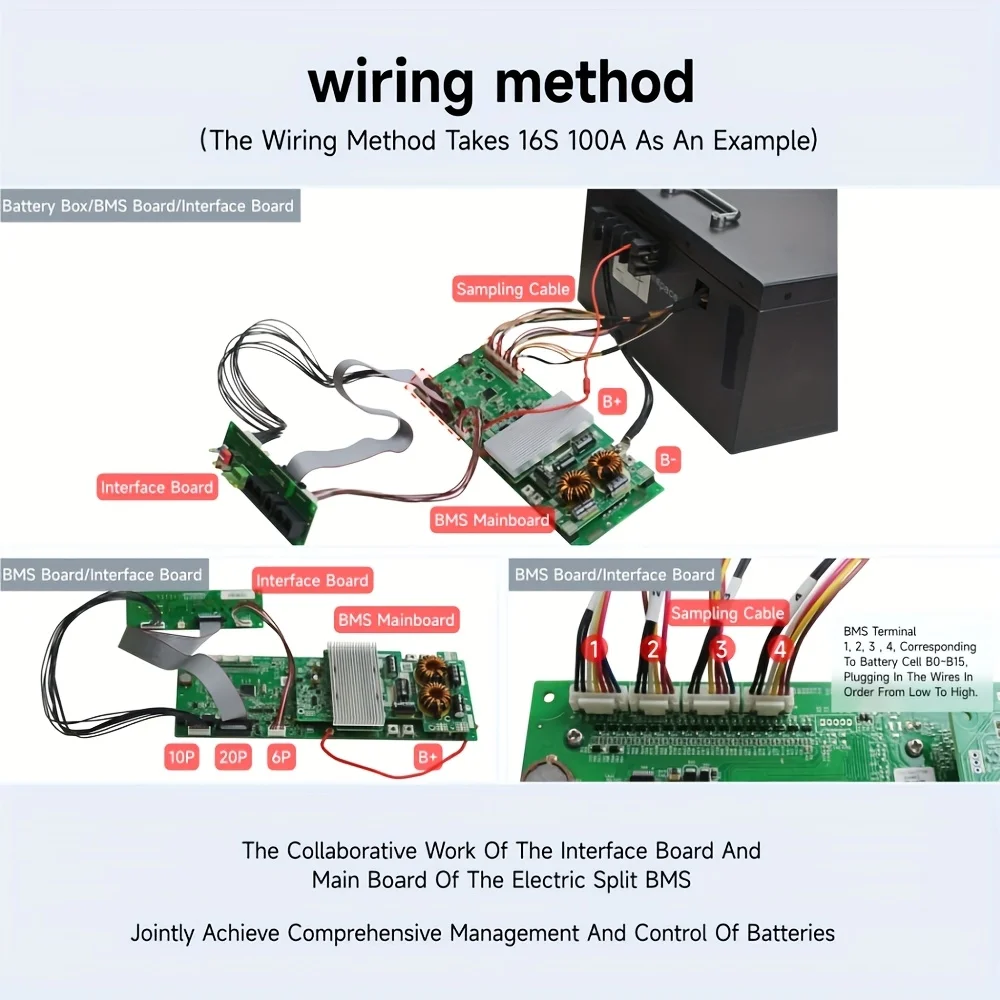 wiring method

(The Wiring Method Takes 16S 100A As An Example)

Battery Box/BMS Board/Interface Board

Sampling Cable

B+

B-

Interface Board

BMS Mainboard

BMS Board/Interface Board

Interface Board

BMS Mainboard

10P 20P 6P

B+

BMS Board/Interface Board

Sampling Cable

1 2 3 4

BMS Terminal 1, 2, 3 , 4, Corresponding To Battery Cell B0-B15, Plugging In The Wires In Order From Low To High.

The Collaborative Work Of The Interface Board And Main Board Of The Electric Split BMS

Jointly Achieve Comprehensive Management And Control Of Batteries