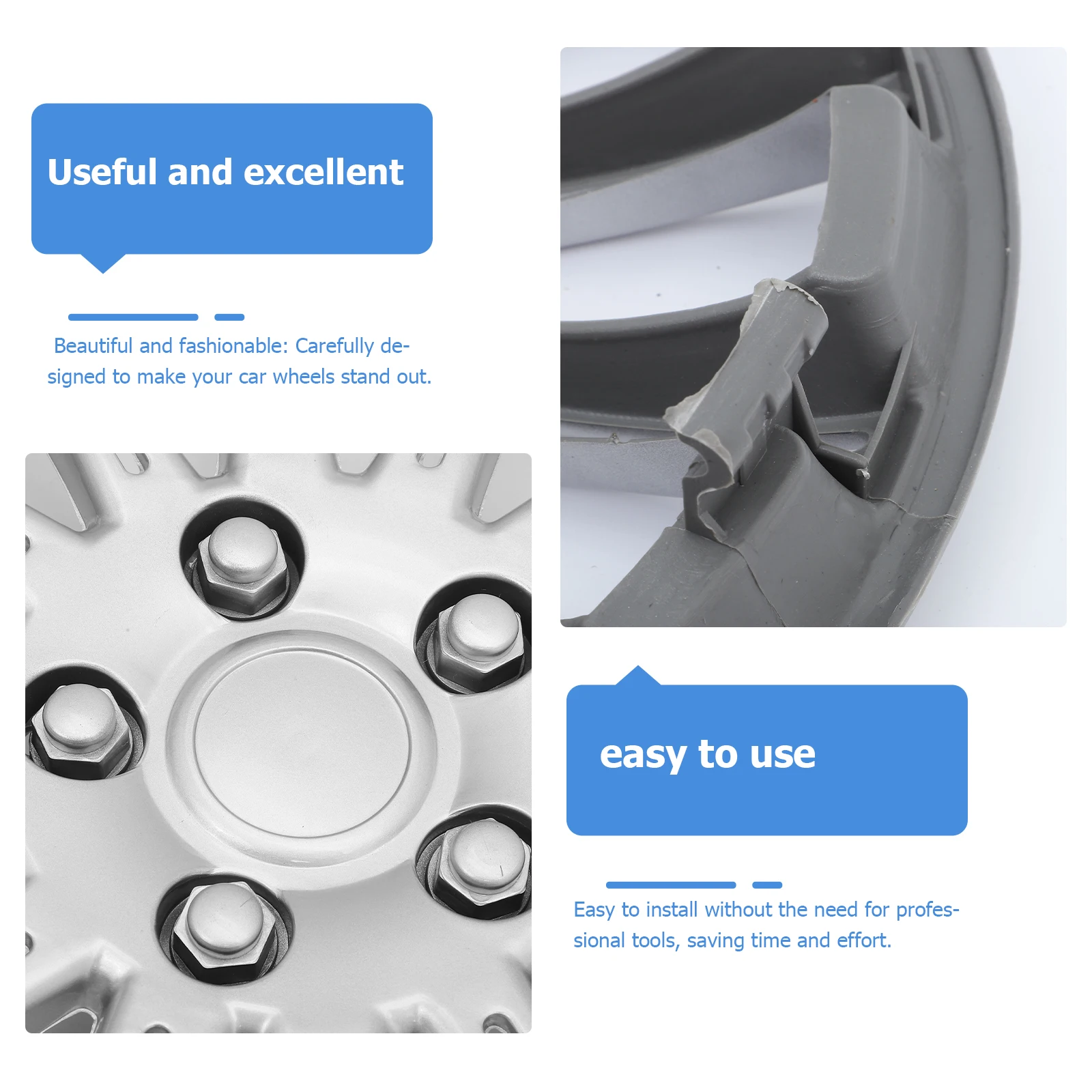 Useful and excellent

Beautiful and fashionable: Carefully designed to make your car wheels stand out.

easy to use

Easy to install without the need for professional tools, saving time and effort.