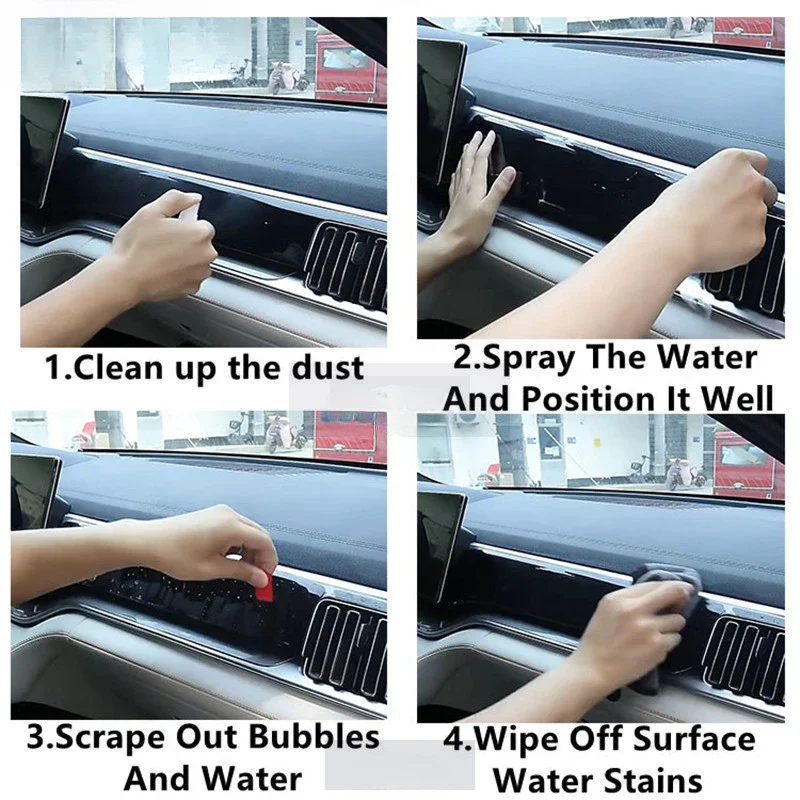 1.Clean up the dust

2.Spray The Water And Position It Well

3.Scrape Out Bubbles And Water

4.Wipe Off Surface Water Stains